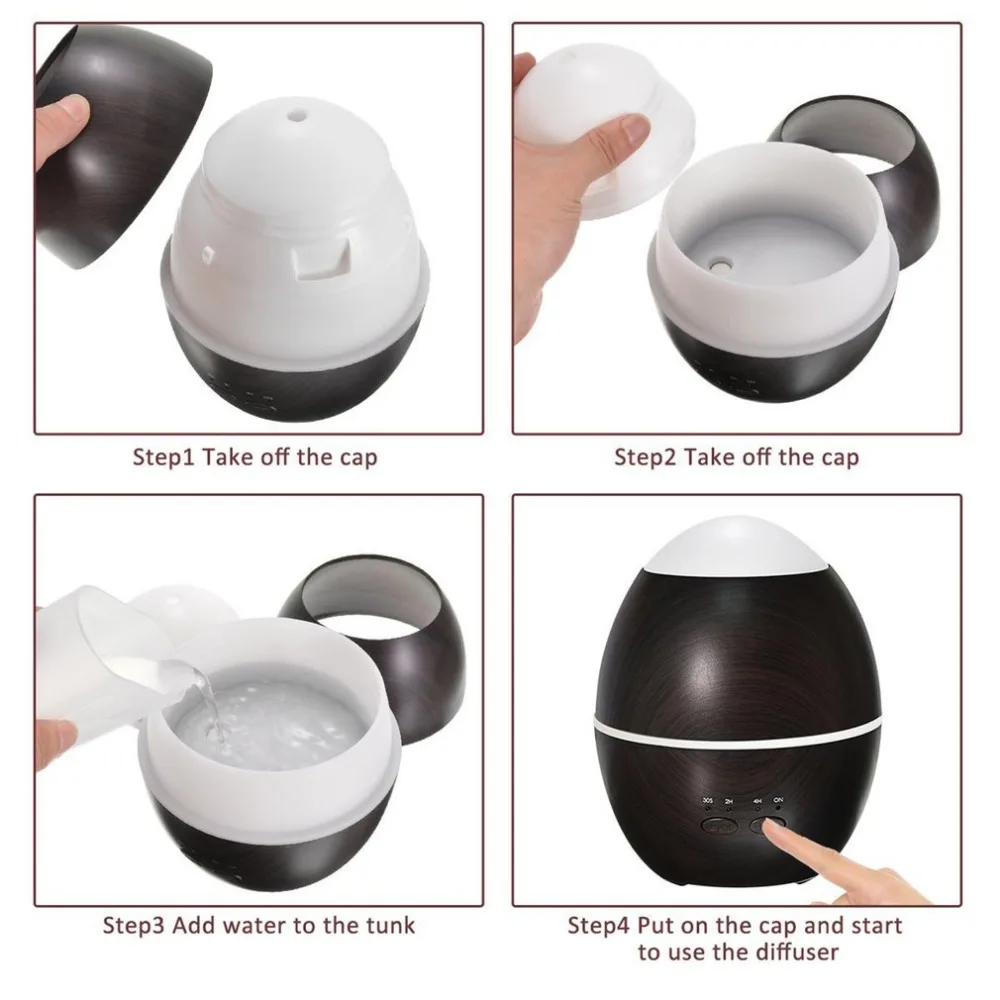 Step1 Take off the cap

Step2 Take off the cap

Step3 Add water to the tunk

30S 2H 4H ON

Step4 Put on the cap and start to use the diffuser