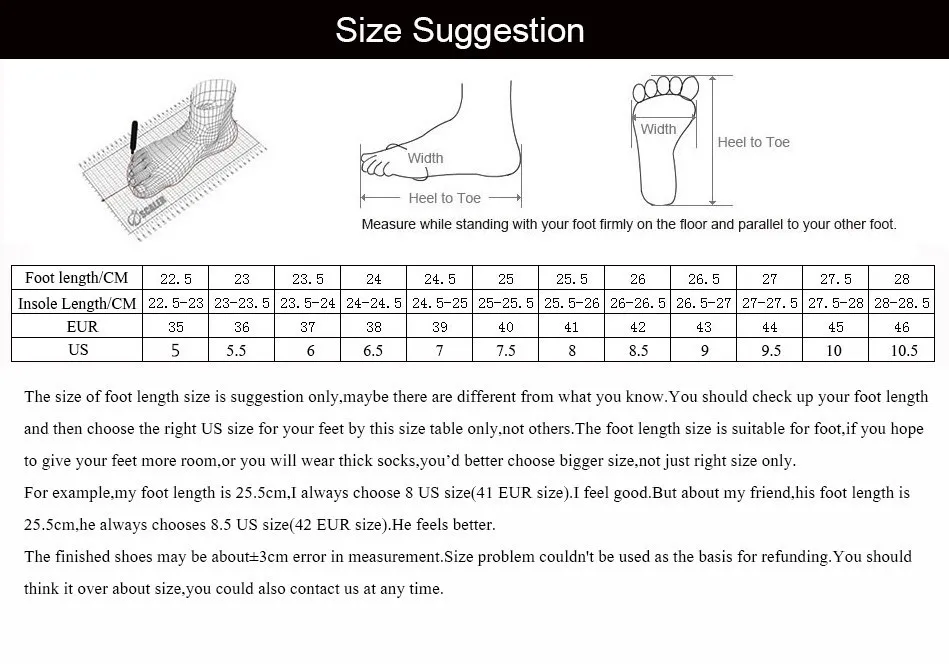 Size Suggestion

Width

Heel to Toe

Width

Heel to Toe

Measure while standing with your foot firmly on the floor and parallel to your other foot.

| Foot length/CM | 22.5 | 23 | 23.5 | 24 | 24.5 | 25 | 25.5 | 26 | 26.5 | 27 | 27.5 | 28 |
|---|---|---|---|---|---|---|---|---|---|---|---|---|
| Insole Length/CM | 22.5-23 | 23-23.5 | 23.5-24 | 24-24.5 | 24.5-25 | 25-25.5 | 25.5-26 | 26-26.5 | 26.5-27 | 27-27.5 | 27.5-28 | 28-28.5 |
| EUR | 35 | 36 | 37 | 38 | 39 | 40 | 41 | 42 | 43 | 44 | 45 | 46 |
| US | 5 | 5.5 | 6 | 6.5 | 7 | 7.5 | 8 | 8.5 | 9 | 9.5 | 10 | 10.5 |

The size of foot length size is suggestion only,maybe there are different from what you know.You should check up your foot length and then choose the right US size for your feet by this size table only,not others.The foot length size is suitable for foot,if you hope to give your feet more room,or you will wear thick socks,you'd better choose bigger size,not just right size only.
For example,my foot length is 25.5cm,I always choose 8 US size(41 EUR size).I feel good.But about my friend,his foot length is 25.5cm,he always chooses 8.5 US size(42 EUR size).He feels better.
The finished shoes may be about±3cm error in measurement.Size problem couldn't be used as the basis for refunding.You should think it over about size,you could also contact us at any time.