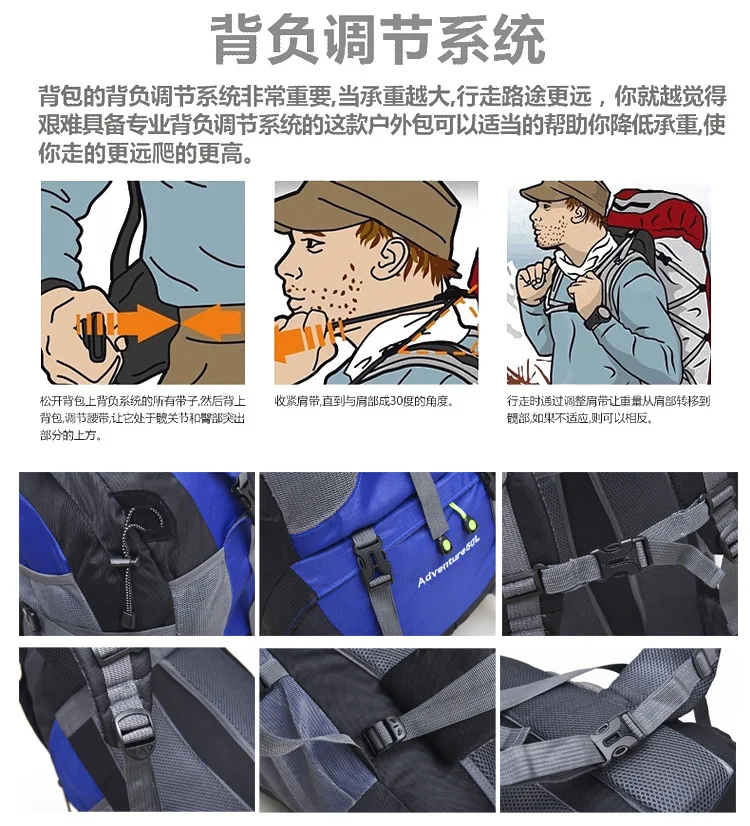 背负调节系统

背包的背负调节系统非常重要,当承重越大,行走路途更远，你就越觉得艰难具备专业背负调节系统的这款户外包可以适当的帮助你降低承重,使你走的更远爬的更高。

松开背包上背负系统的所有带子,然后背上背包,调节腰带,让它处于髋关节和臀部突出部分的上方。

收紧肩带,直到与肩部成30度的角度。

行走时通过调整肩带让重量从肩部转移到髋部,如果不适应,则可以相反。

Adventure50L