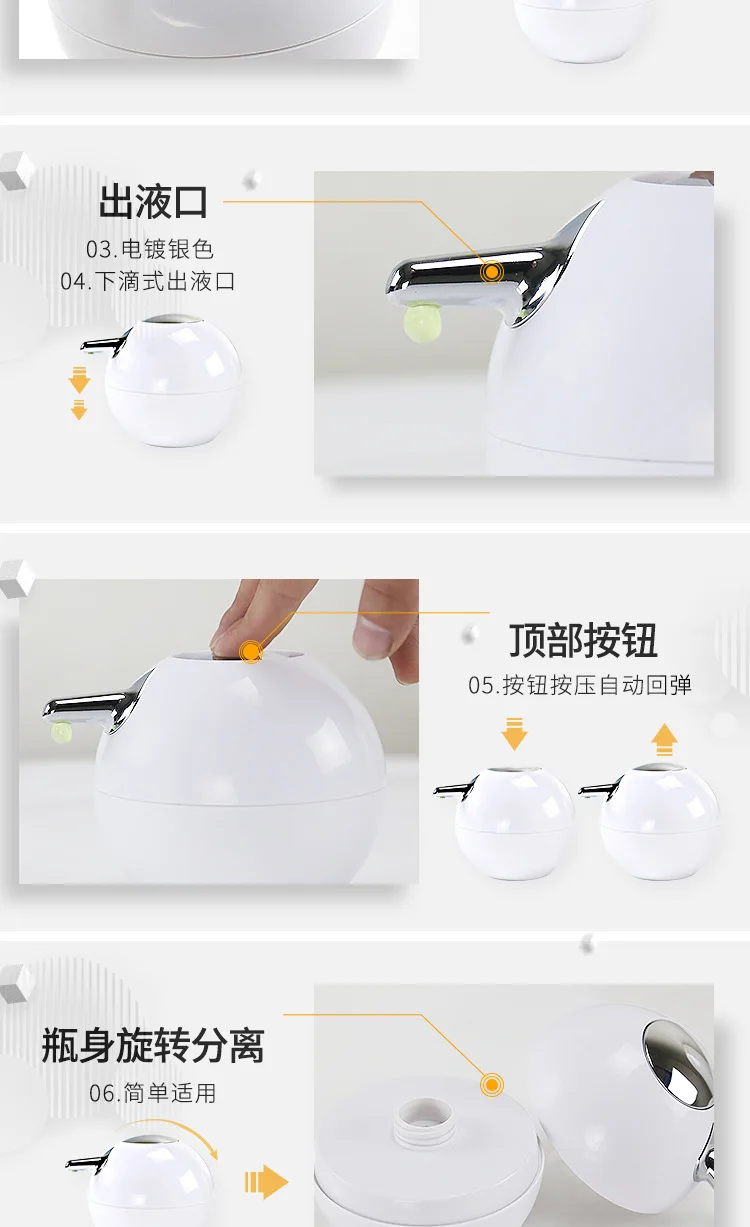 出液口

03.电镀银色
04.下滴式出液口

顶部按钮

05.按钮按压自动回弹

瓶身旋转分离

06.简单适用