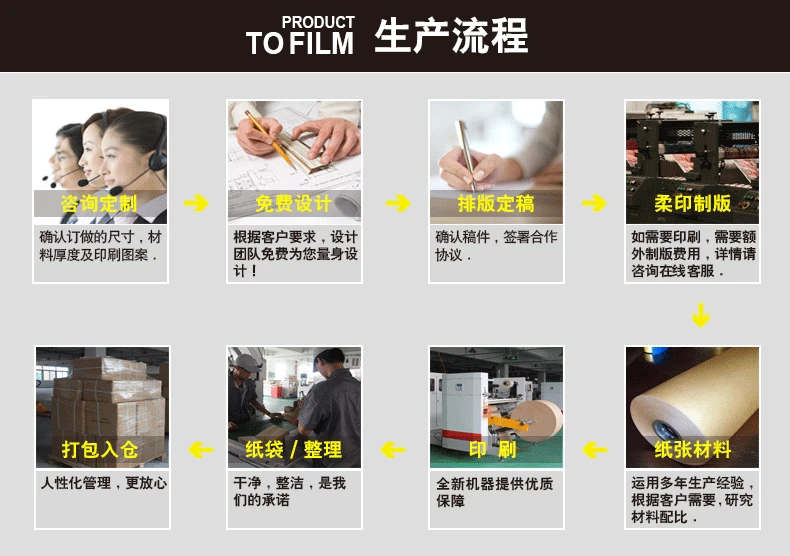 PRODUCT
TO FILM 生产流程

咨询定制
确认订做的尺寸，材料厚度及印刷图案．

免费设计
根据客户要求，设计团队免费为您量身设计！

排版定稿
确认稿件，签署合作协议．

柔印制版
如需要印刷，需要额外制版费用，详情请咨询在线客服．

纸张材料
运用多年生产经验，根据客户需要，研究材料配比．

印 刷
全新机器提供优质保障

纸袋 / 整理
干净，整洁，是我们的承诺

打包入仓
人性化管理，更放心