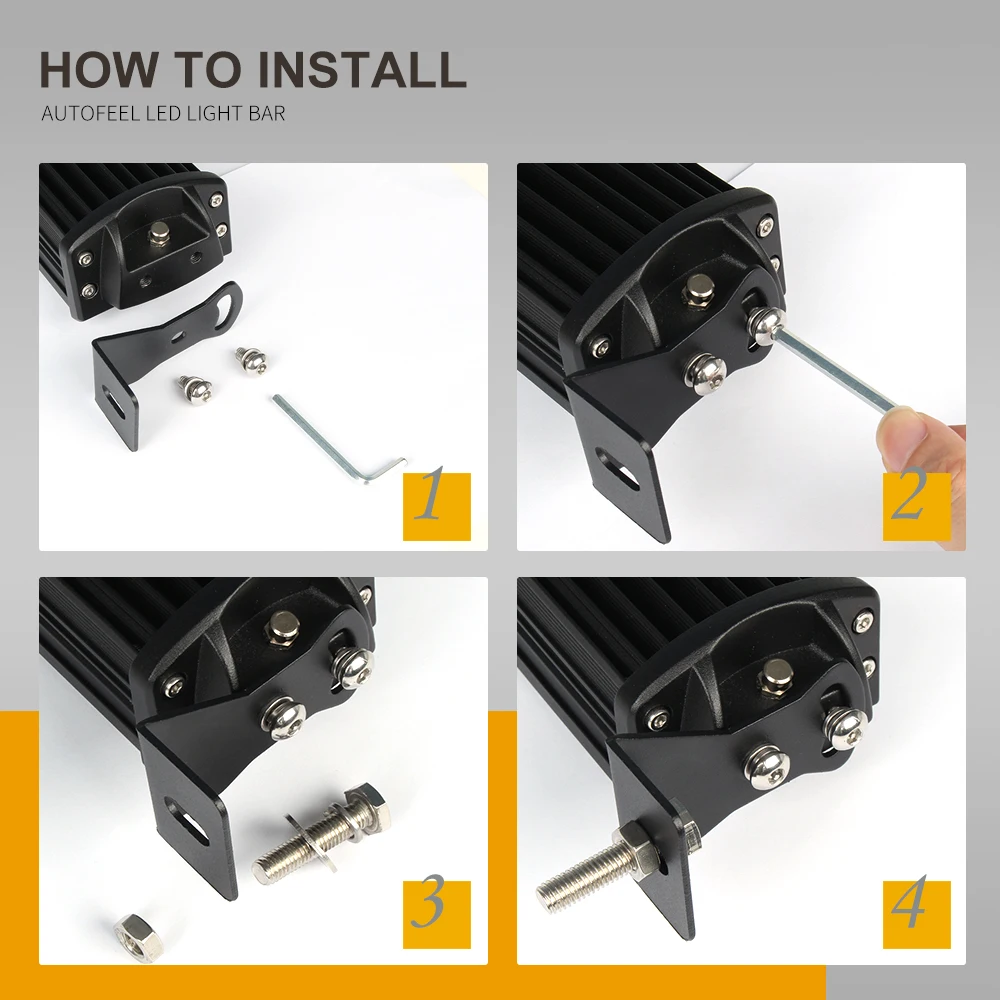 HOW TO INSTALL
AUTOFEEL LED LIGHT BAR

1

2

3

4