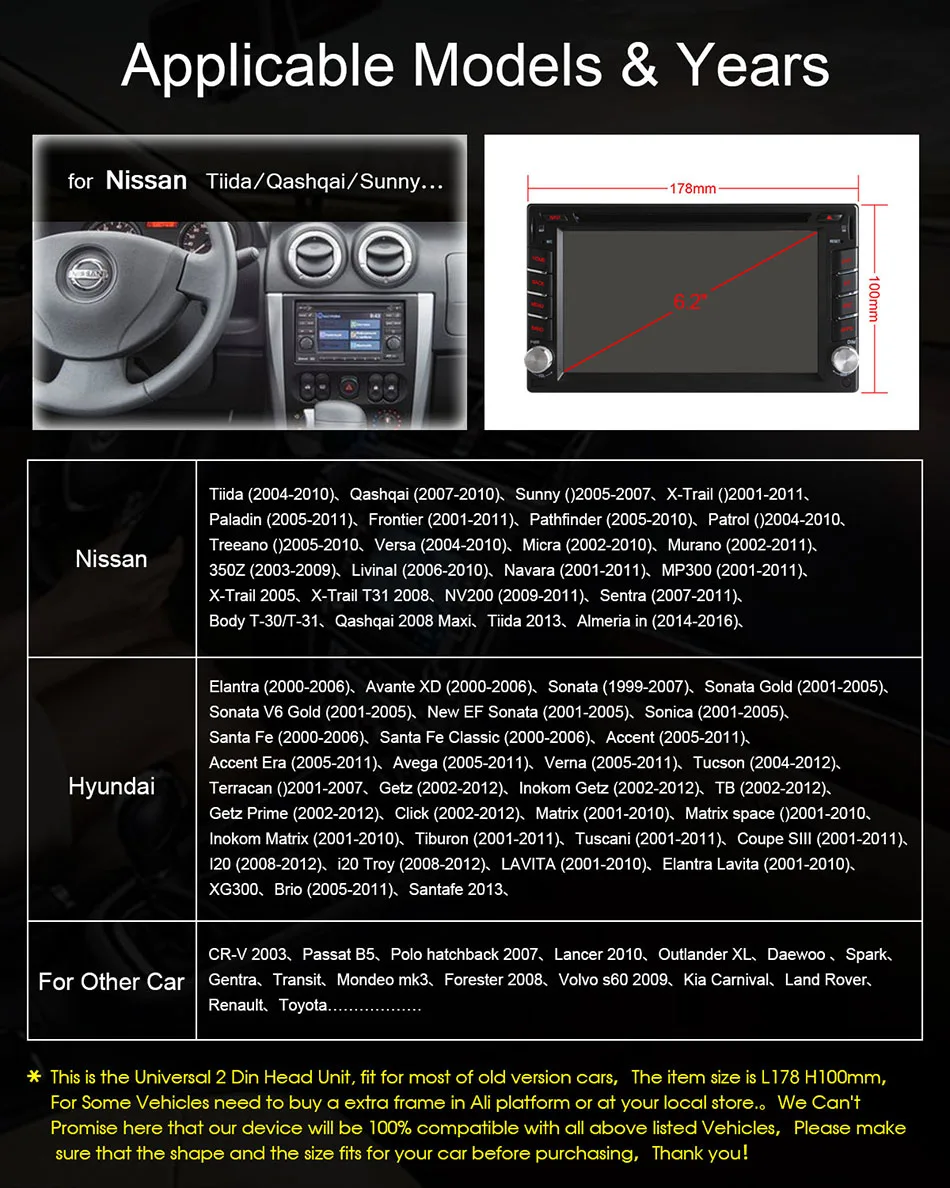 Applicable Models & Years

for Nissan Tiida/Qashqai/Sunny...

178mm

100mm

6.2"

| Nissan | Tiida (2004-2010)、Qashqai (2007-2010)、Sunny ()2005-2007、X-Trail ()2001-2011、Paladin (2005-2011)、Frontier (2001-2011)、Pathfinder (2005-2010)、Patrol ()2004-2010、Treeano ()2005-2010、Versa (2004-2010)、Micra (2002-2010)、Murano (2002-2011)、350Z (2003-2009)、Livinal (2006-2010)、Navara (2001-2011)、MP300 (2001-2011)、X-Trail 2005、X-Trail T31 2008、NV200 (2009-2011)、Sentra (2007-2011)、Body T-30/T-31、Qashqai 2008 Maxi、Tiida 2013、Almeria in (2014-2016)、 |
|---|---|
| Hyundai | Elantra (2000-2006)、Avante XD (2000-2006)、Sonata (1999-2007)、Sonata Gold (2001-2005)、Sonata V6 Gold (2001-2005)、New EF Sonata (2001-2005)、Sonica (2001-2005)、Santa Fe (2000-2006)、Santa Fe Classic (2000-2006)、Accent (2005-2011)、Accent Era (2005-2011)、Avega (2005-2011)、Verna (2005-2011)、Tucson (2004-2012)、Terracan ()2001-2007、Getz (2002-2012)、Inokom Getz (2002-2012)、TB (2002-2012)、Getz Prime (2002-2012)、Click (2002-2012)、Matrix (2001-2010)、Matrix space ()2001-2010、Inokom Matrix (2001-2010)、Tiburon (2001-2011)、Tuscani (2001-2011)、Coupe SIII (2001-2011)、I20 (2008-2012)、i20 Troy (2008-2012)、LAVITA (2001-2010)、Elantra Lavita (2001-2010)、XG300、Brio (2005-2011)、Santafe 2013、 |
| For Other Car | CR-V 2003、Passat B5、Polo hatchback 2007、Lancer 2010、Outlander XL、Daewoo 、Spark、Gentra、Transit、Mondeo mk3、Forester 2008、Volvo s60 2009、Kia Carnival、Land Rover、Renault、Toyota……………… |

* This is the Universal 2 Din Head Unit, fit for most of old version cars, The item size is L178 H100mm, For Some Vehicles need to buy a extra frame in Ali platform or at your local store.。We Can't Promise here that our device will be 100% compatible with all above listed Vehicles, Please make sure that the shape and the size fits for your car before purchasing, Thank you!