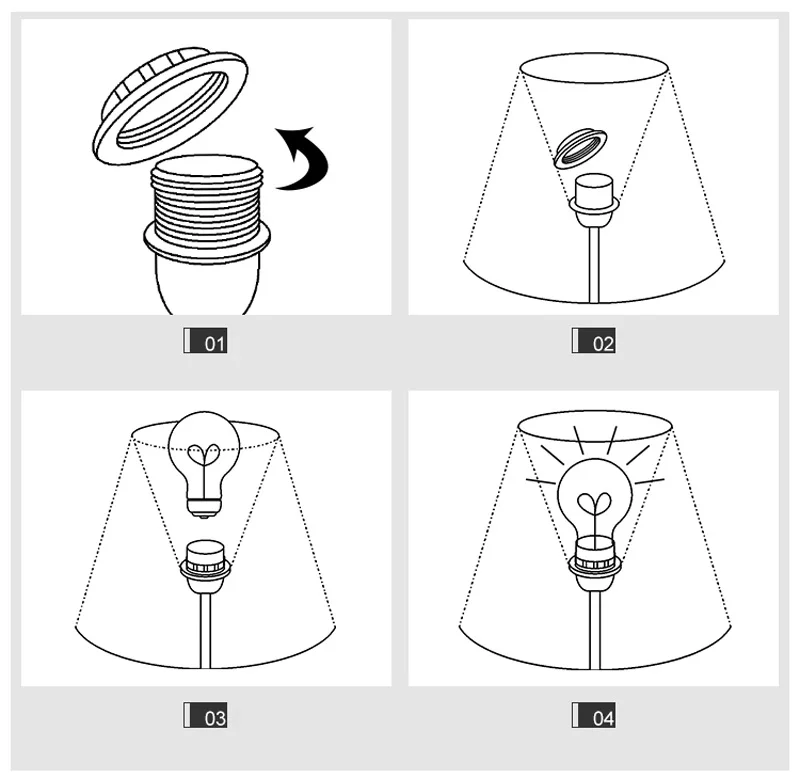 01

02

03

04