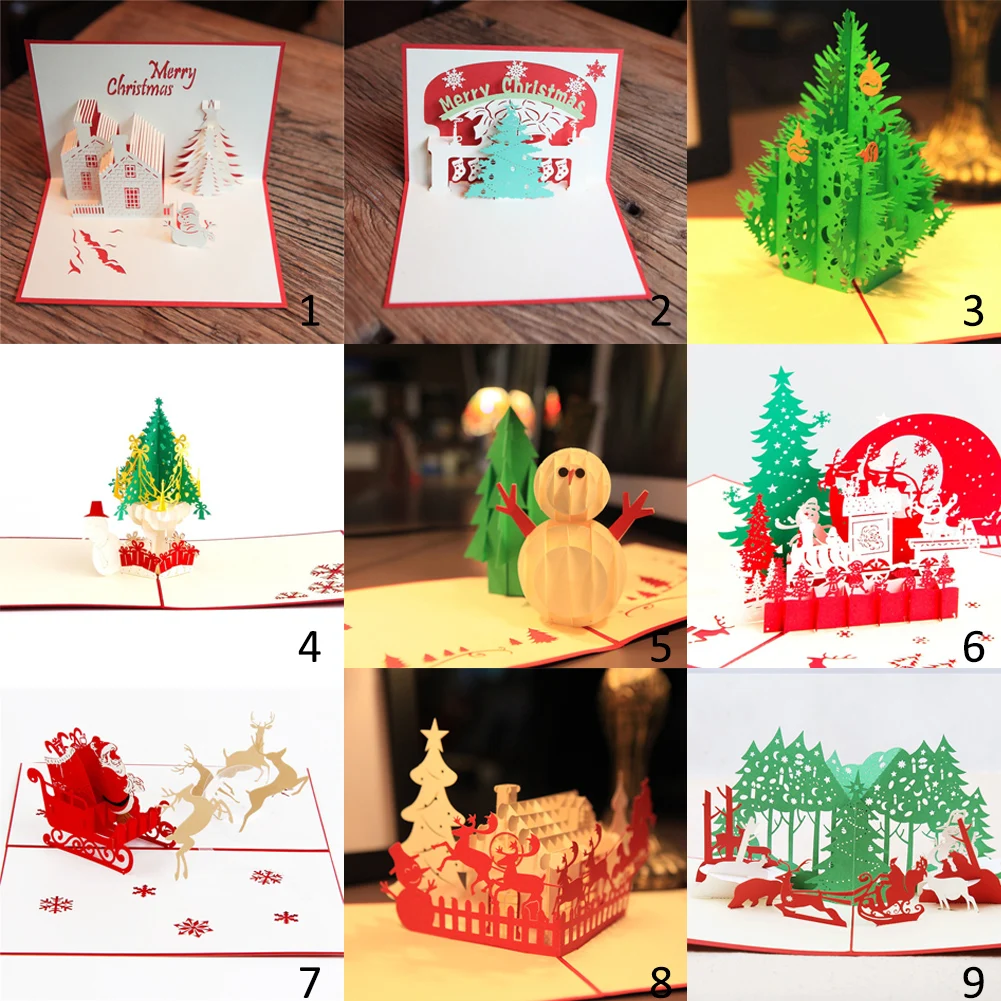 Merry Christmas
1
Merry Christmas
2
3
4
5
6
7
8
9