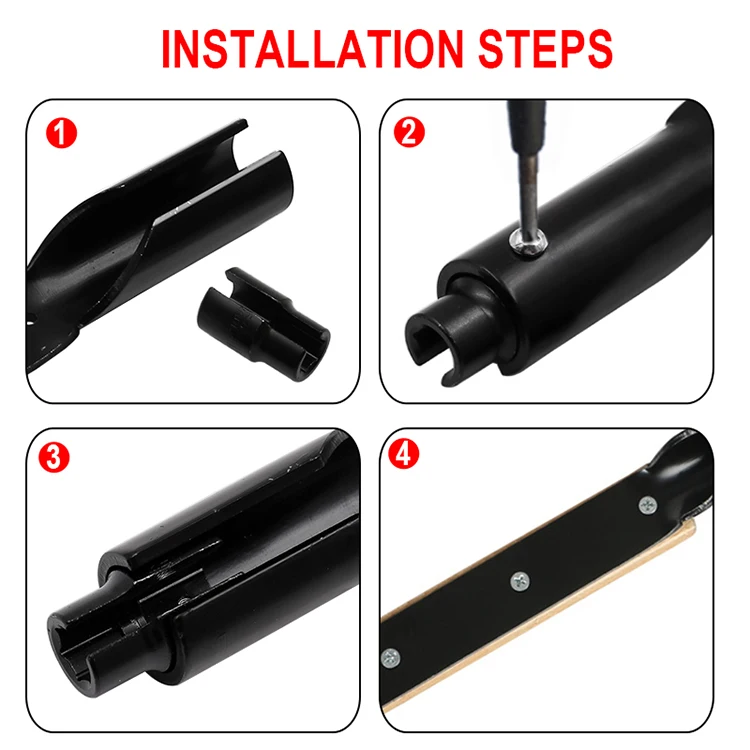 INSTALLATION STEPS

1

2

3

4