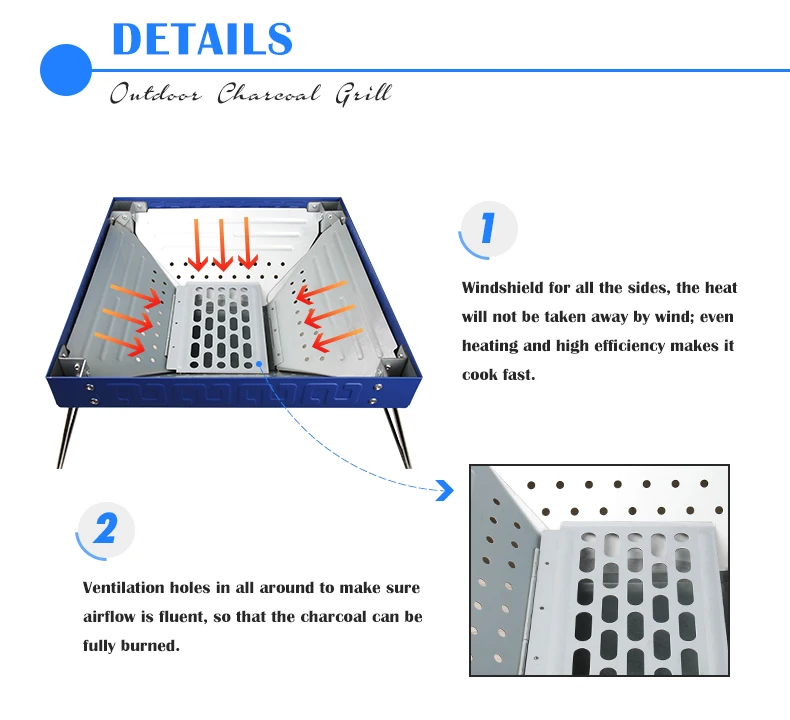 DETAILS
Outdoor Charcoal Grill

1

Windshield for all the sides, the heat will not be taken away by wind; even heating and high efficiency makes it cook fast.

2

Ventilation holes in all around to make sure airflow is fluent, so that the charcoal can be fully burned.