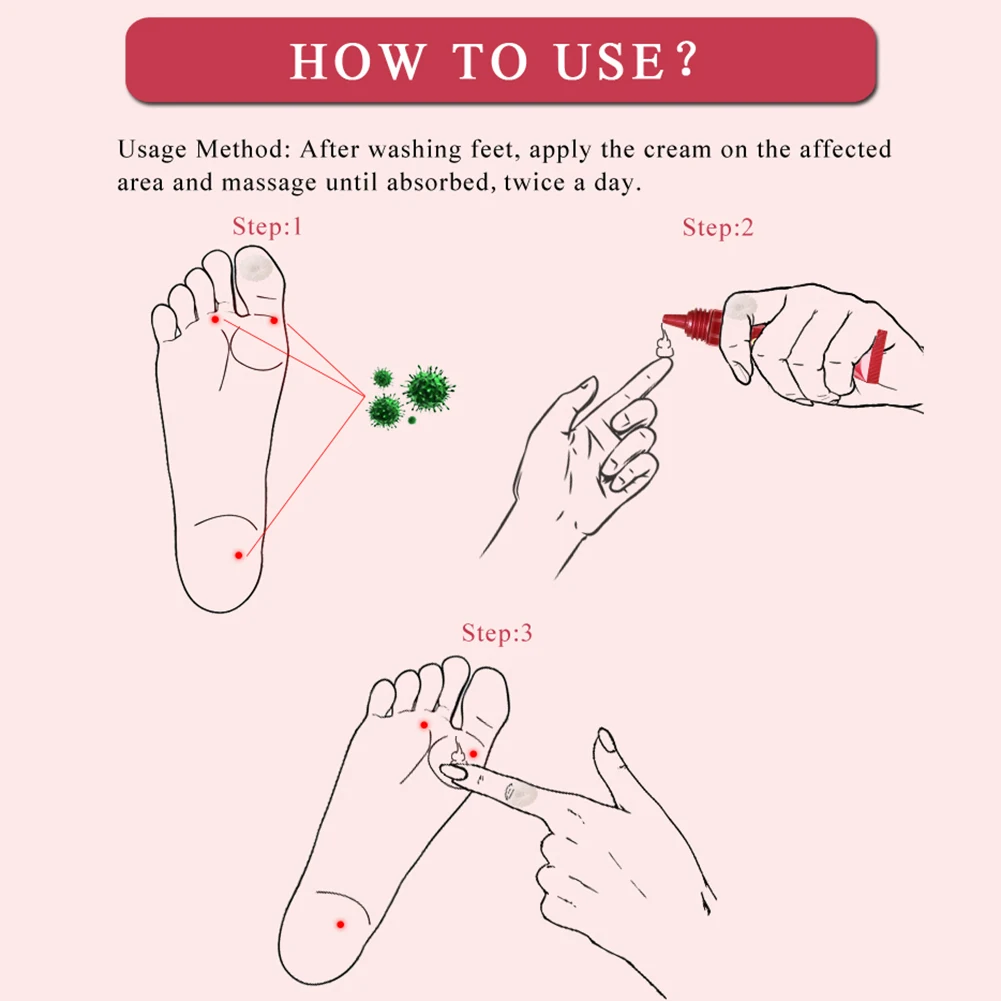 HOW TO USE?

Usage Method: After washing feet, apply the cream on the affected area and massage until absorbed, twice a day.

Step:1

Step:2

Step:3