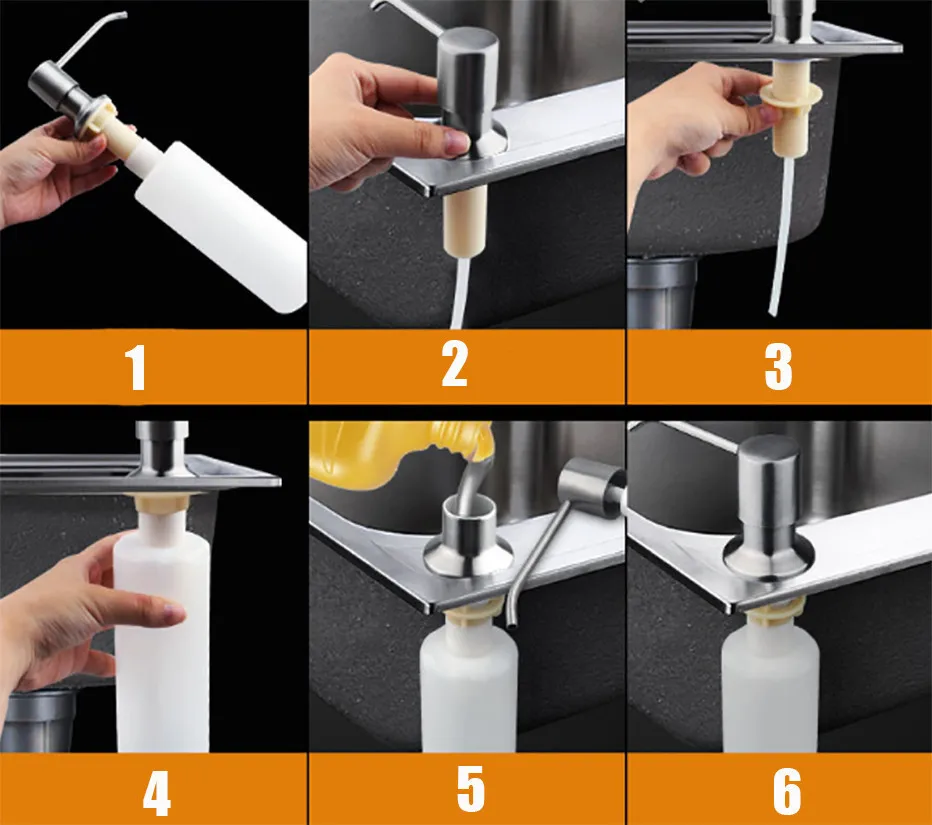 1

2

3

4

5

6