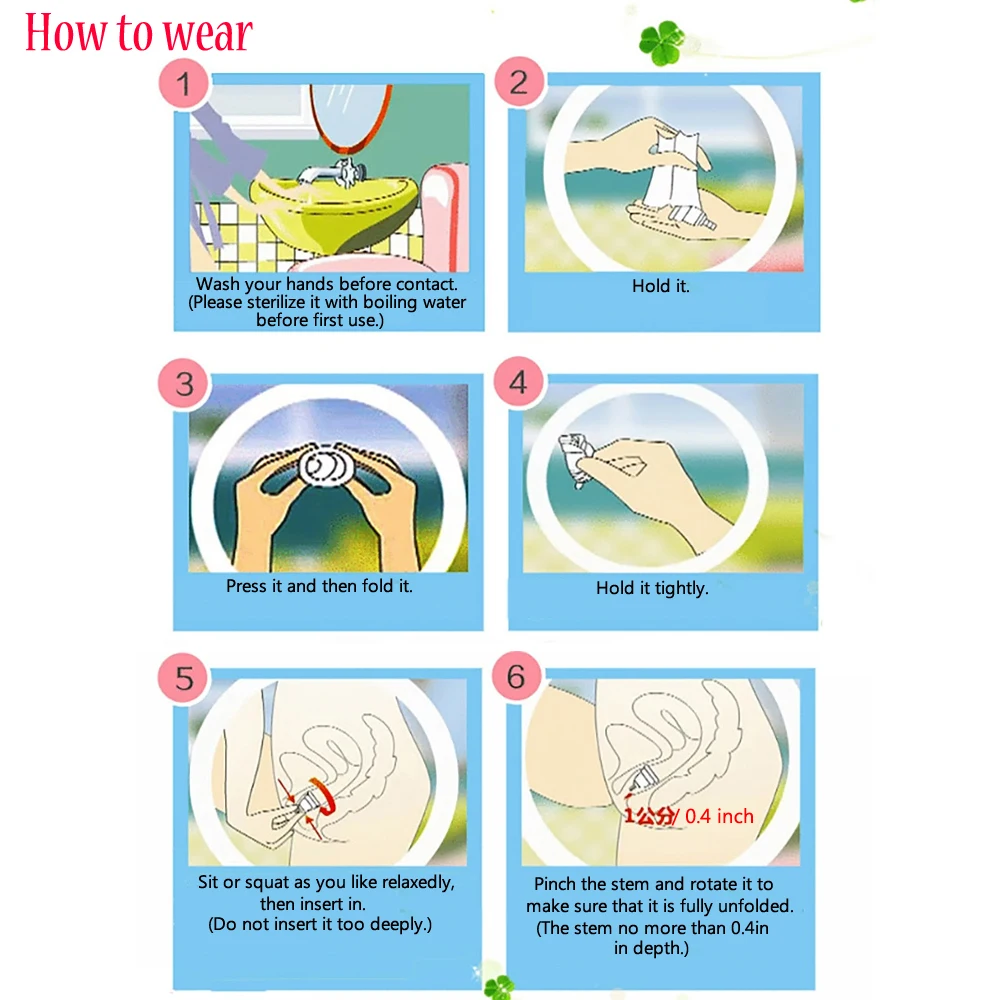 How to wear

1

Wash your hands before contact. (Please sterilize it with boiling water before first use.)

2

Hold it.

3

Press it and then fold it.

4

Hold it tightly.

5

Sit or squat as you like relaxedly, then insert in. (Do not insert it too deeply.)

6

1公分/ 0.4 inch

Pinch the stem and rotate it to make sure that it is fully unfolded. (The stem no more than 0.4in in depth.)