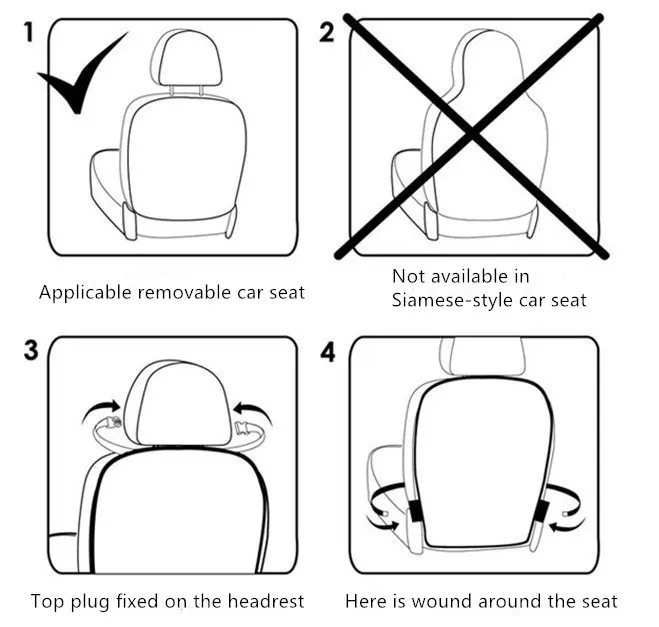 1

Applicable removable car seat

2

Not available in
Siamese-style car seat

3

Top plug fixed on the headrest

4

Here is wound around the seat