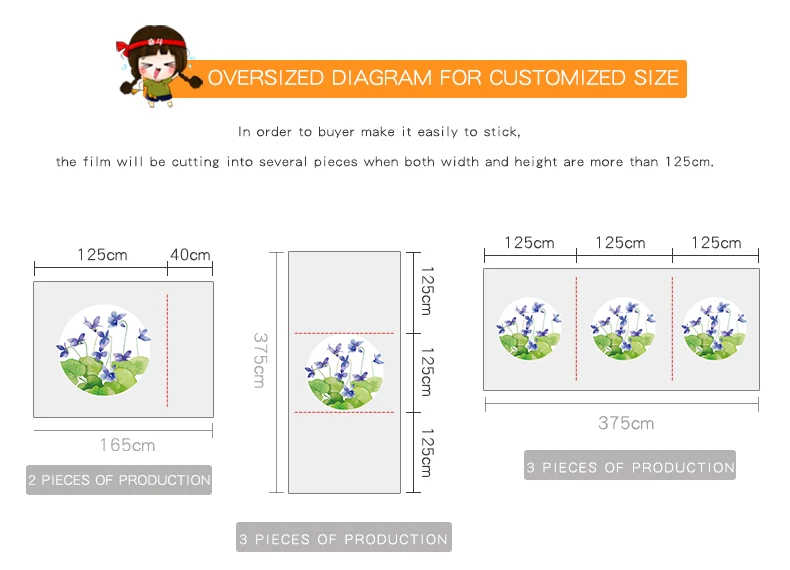 OVERSIZED DIAGRAM FOR CUSTOMIZED SIZE

In order to buyer make it easily to stick,

the film will be cutting into several pieces when both width and height are more than 125cm.

125cm 40cm

165cm

2 PIECES OF PRODUCTION

375cm

125cm

125cm

125cm

3 PIECES OF PRODUCTION

125cm 125cm 125cm

375cm

3 PIECES OF PRODUCTION