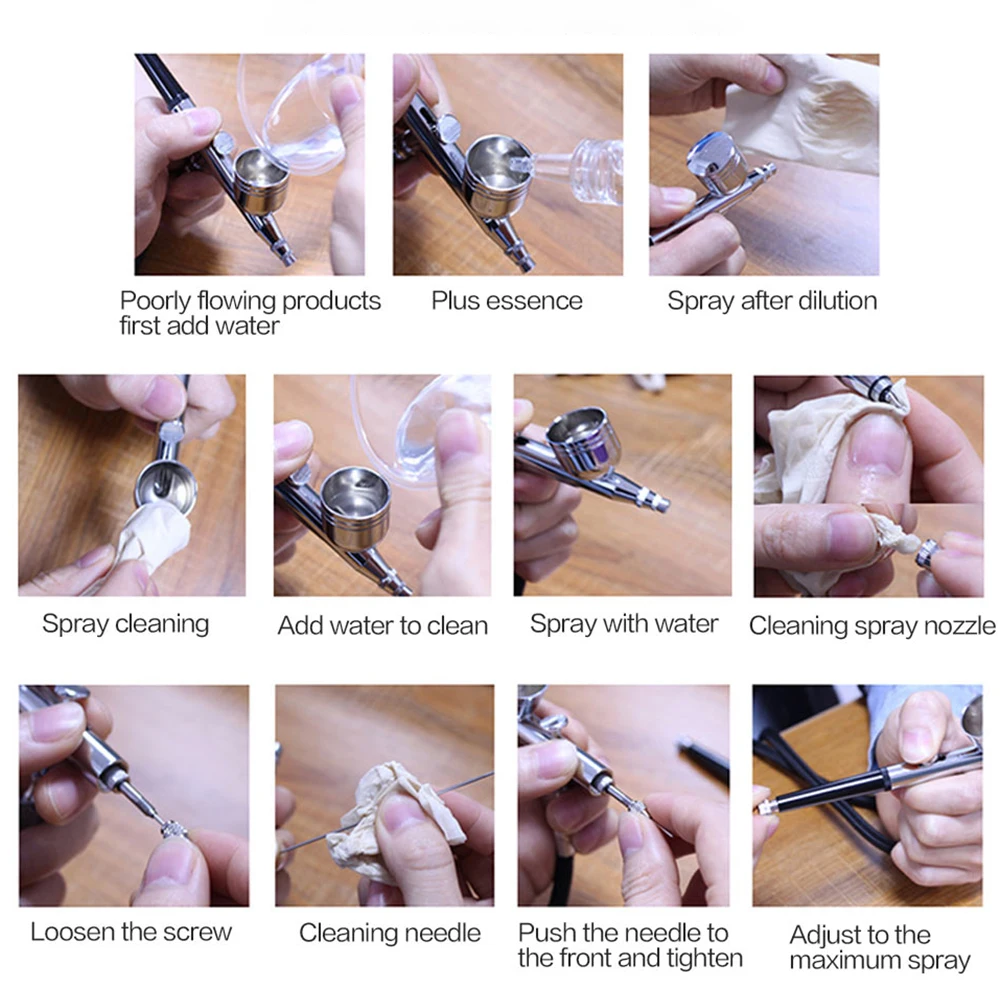 Poorly flowing products first add water

Plus essence

Spray after dilution

Spray cleaning

Add water to clean

Spray with water

Cleaning spray nozzle

Loosen the screw

Cleaning needle

Push the needle to the front and tighten

Adjust to the maximum spray