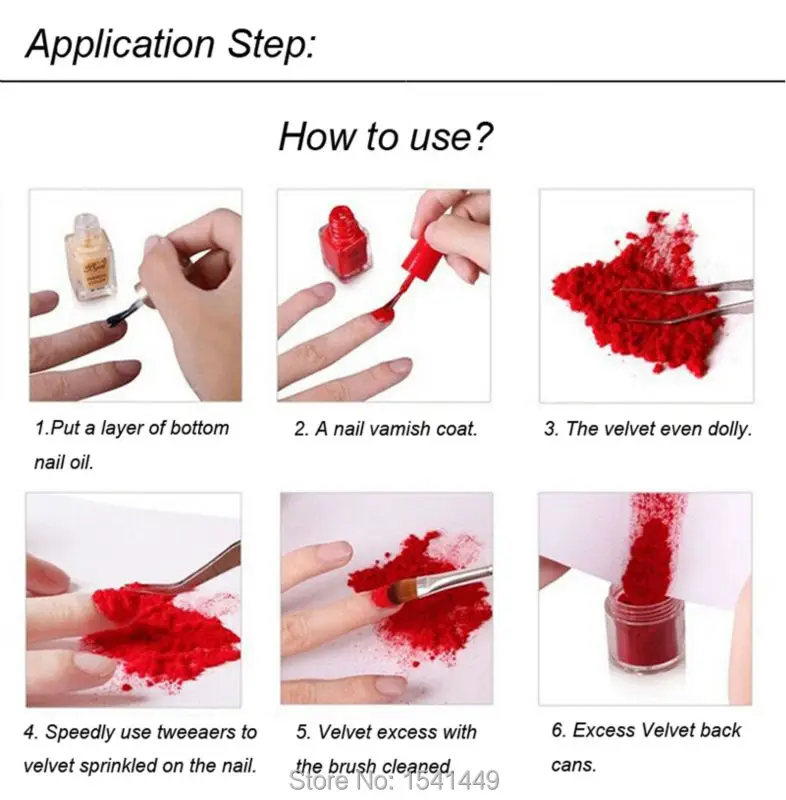 Application Step:

How to use?

1.Put a layer of bottom nail oil.

2. A nail vamish coat.

3. The velvet even dolly.

4. Speedly use tweeaers to velvet sprinkled on the nail.

5. Velvet excess with the brush cleaned.

6. Excess Velvet back cans.

Store No: 1541449