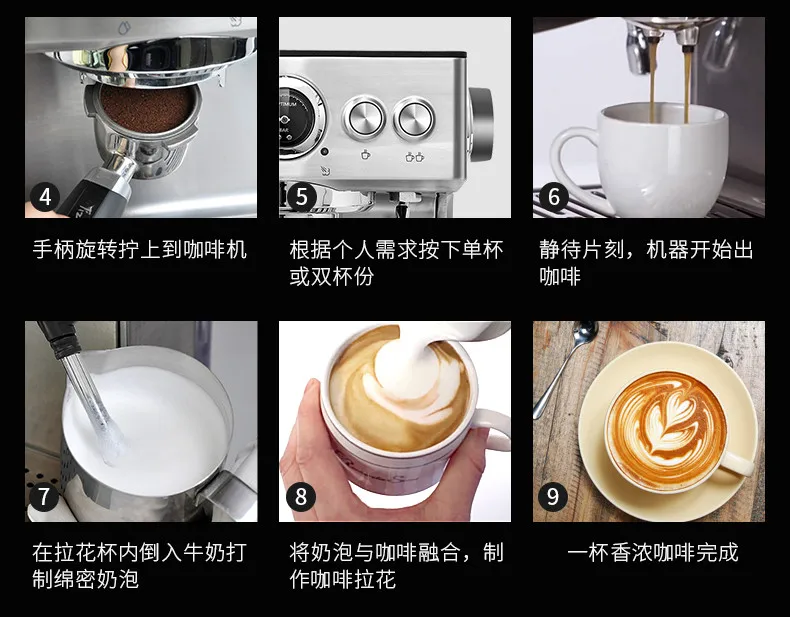 4
手柄旋转拧上到咖啡机

5
根据个人需求按下单杯或双杯份

6
静待片刻，机器开始出咖啡

7
在拉花杯内倒入牛奶打制绵密奶泡

8
将奶泡与咖啡融合，制作咖啡拉花

9
一杯香浓咖啡完成