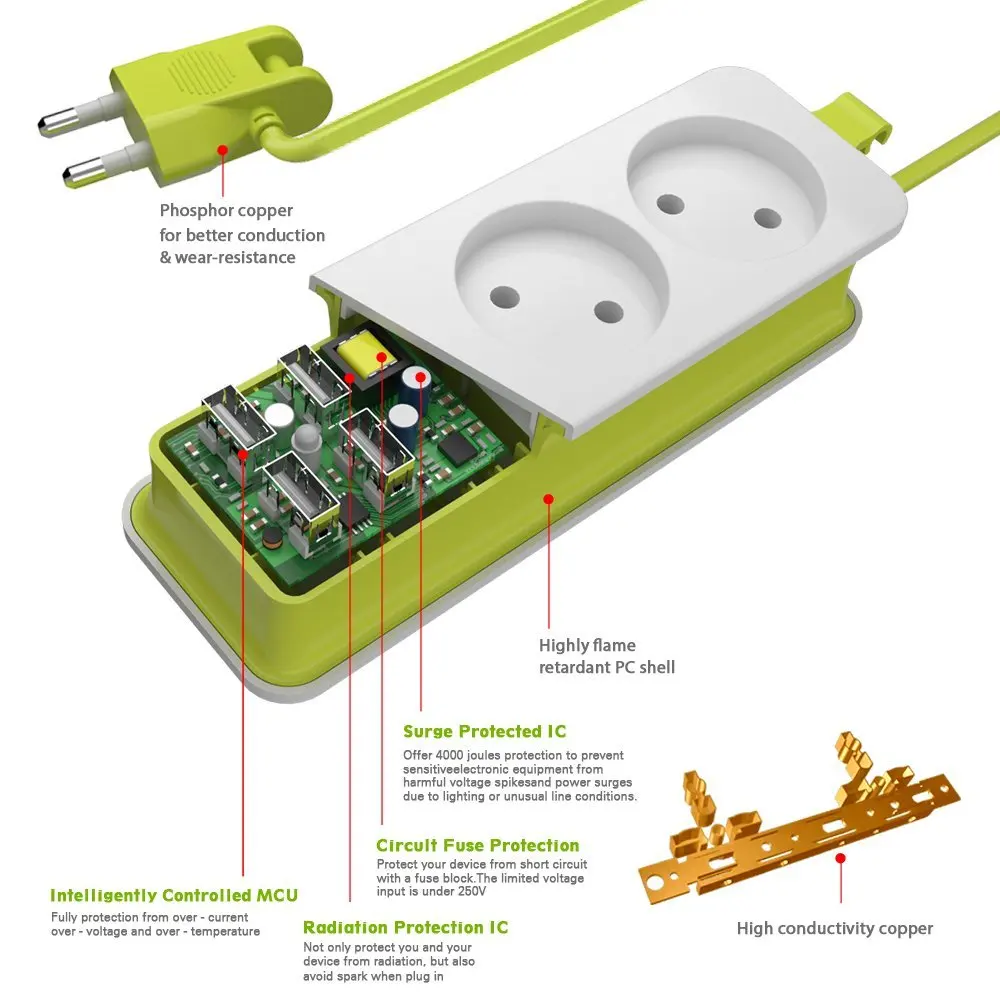 Phosphor copper for better conduction & wear-resistance

Highly flame retardant PC shell

Surge Protected IC

Offer 4000 joules protection to prevent sensitiveelectronic equipment from harmful voltage spikesand power surges due to lighting or unusual line conditions.

Circuit Fuse Protection

Protect your device from short circuit with a fuse block.The limited voltage input is under 250V

Intelligently Controlled MCU

Fully protection from over - current over - voltage and over - temperature

Radiation Protection IC

Not only protect you and your device from radiation, but also avoid spark when plug in

High conductivity copper