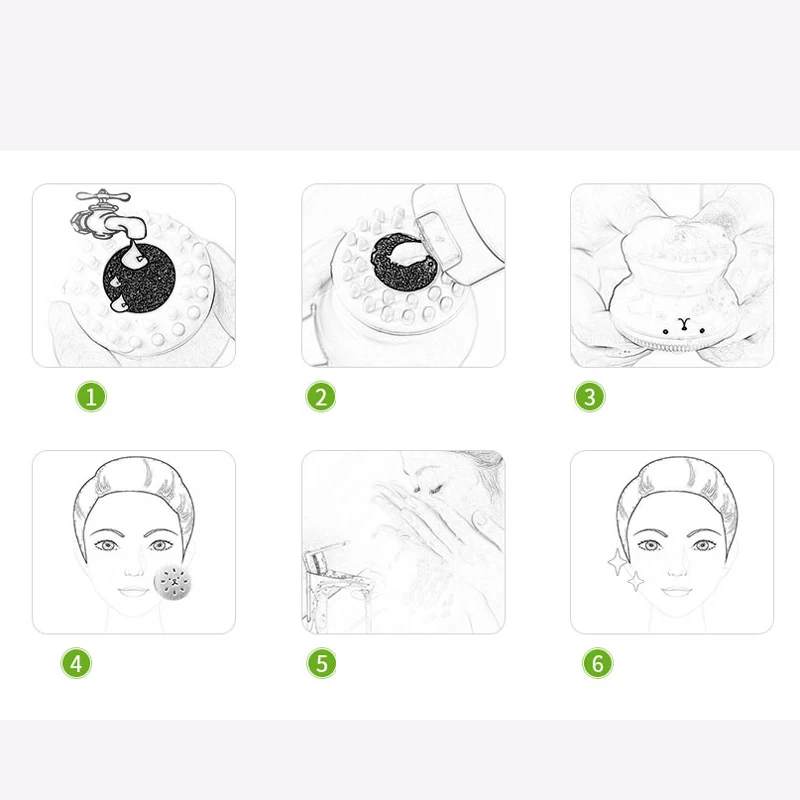 1

2

3

4

5

6