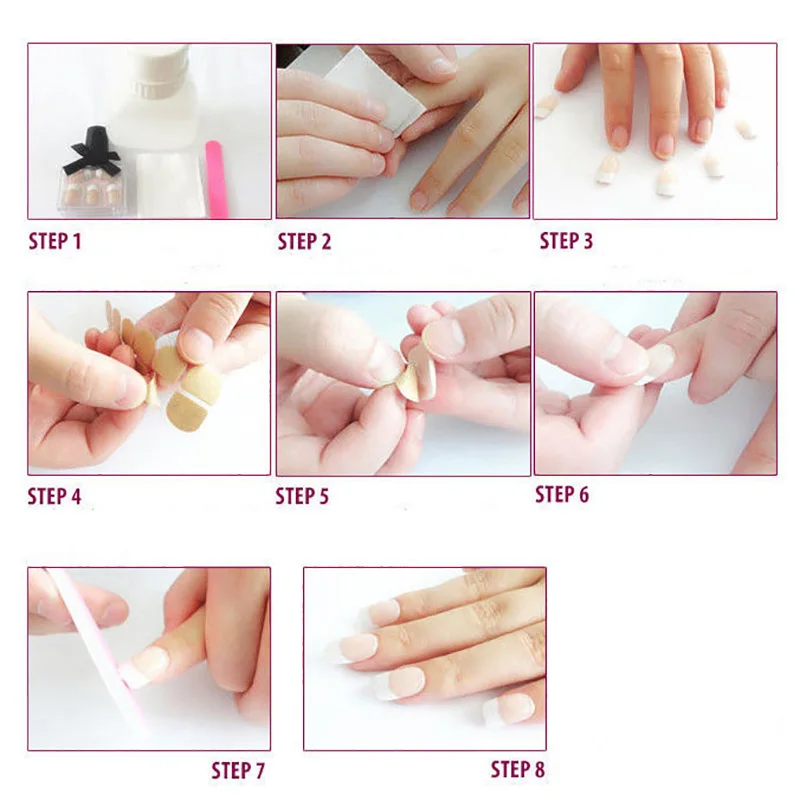 STEP 1

STEP 2

STEP 3

STEP 4

STEP 5

STEP 6

STEP 7

STEP 8