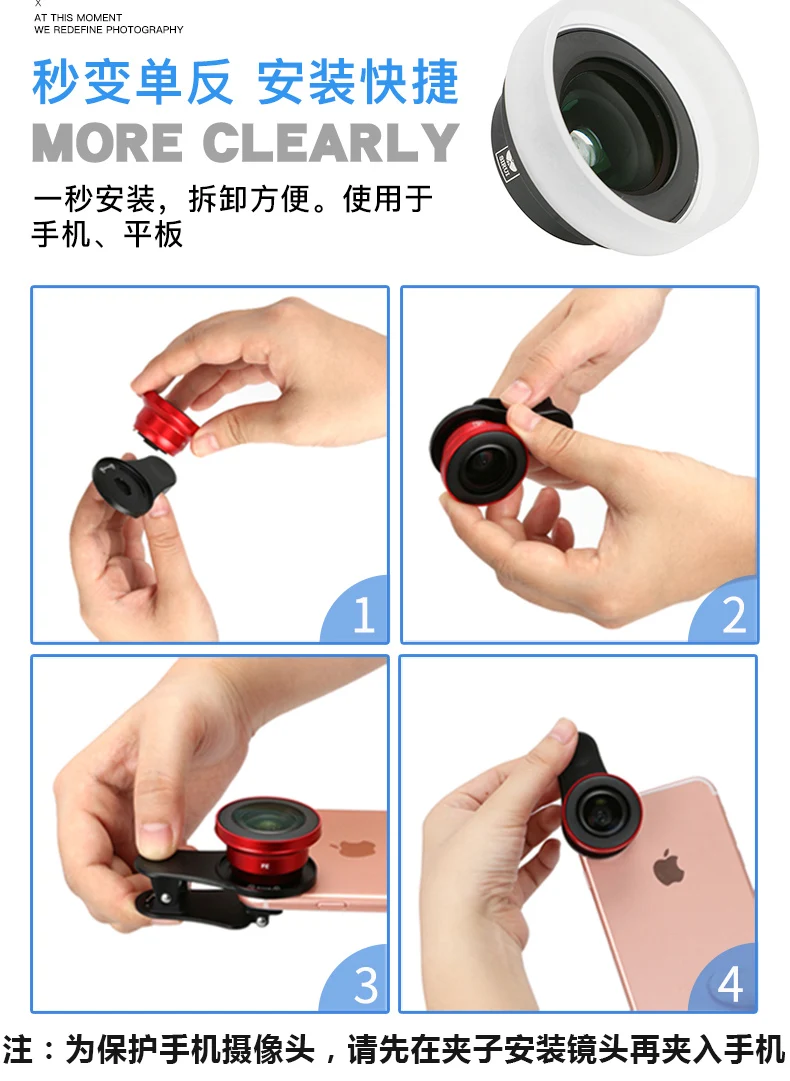 X
AT THIS MOMENT
WE REDEFINE PHOTOGRAPHY

秒变单反 安装快捷
MORE CLEARLY

一秒安装，拆卸方便。使用于手机、平板

1

2

3

4

注：为保护手机摄像头，请先在夹子安装镜头再夹入手机