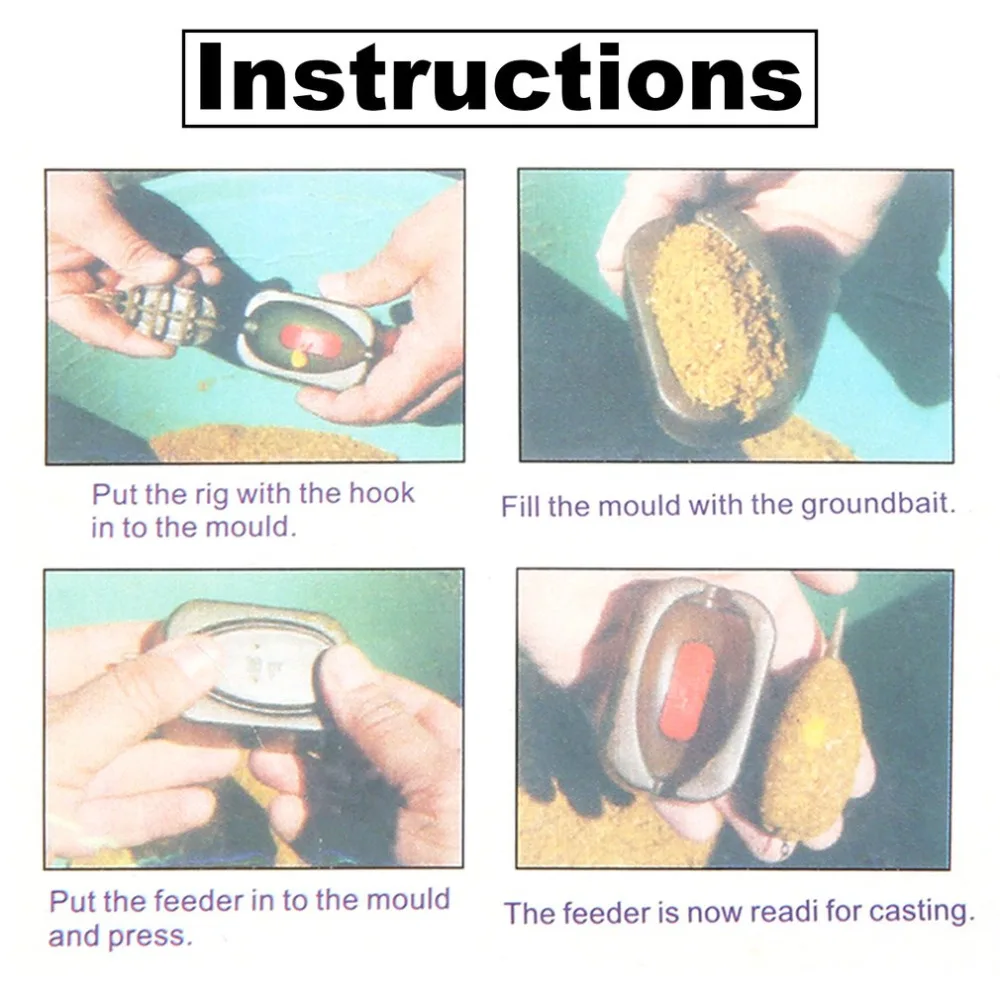 Instructions

Put the rig with the hook in to the mould.

Fill the mould with the groundbait.

Put the feeder in to the mould and press.

The feeder is now readi for casting.