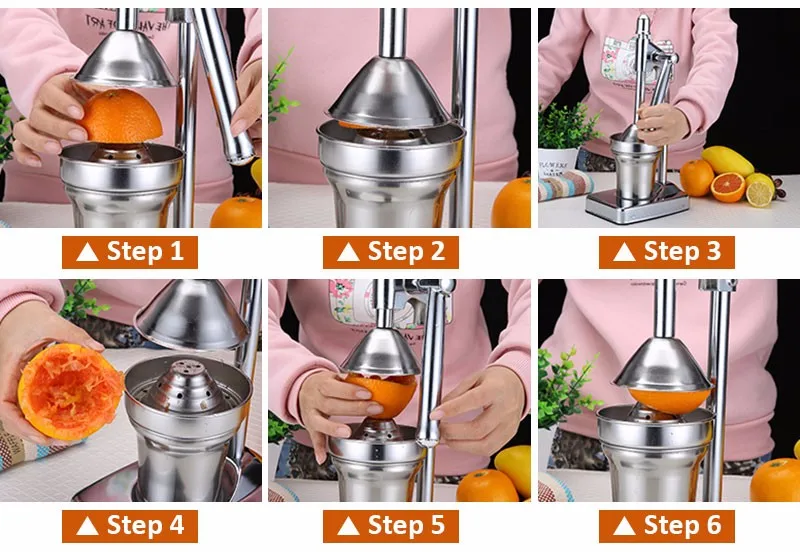 ▲ Step 1

▲ Step 2

▲ Step 3

▲ Step 4

▲ Step 5

▲ Step 6