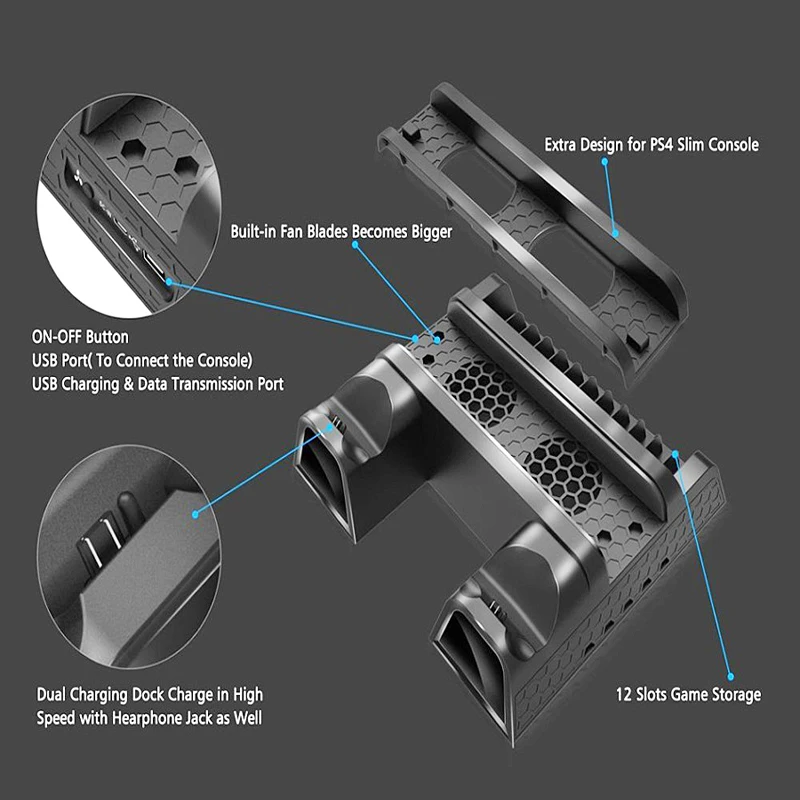 Extra Design for PS4 Slim Console

Built-in Fan Blades Becomes Bigger

ON-OFF Button
USB Port( To Connect the Console)
USB Charging & Data Transmission Port

Dual Charging Dock Charge in High Speed with Hearphone Jack as Well

12 Slots Game Storage