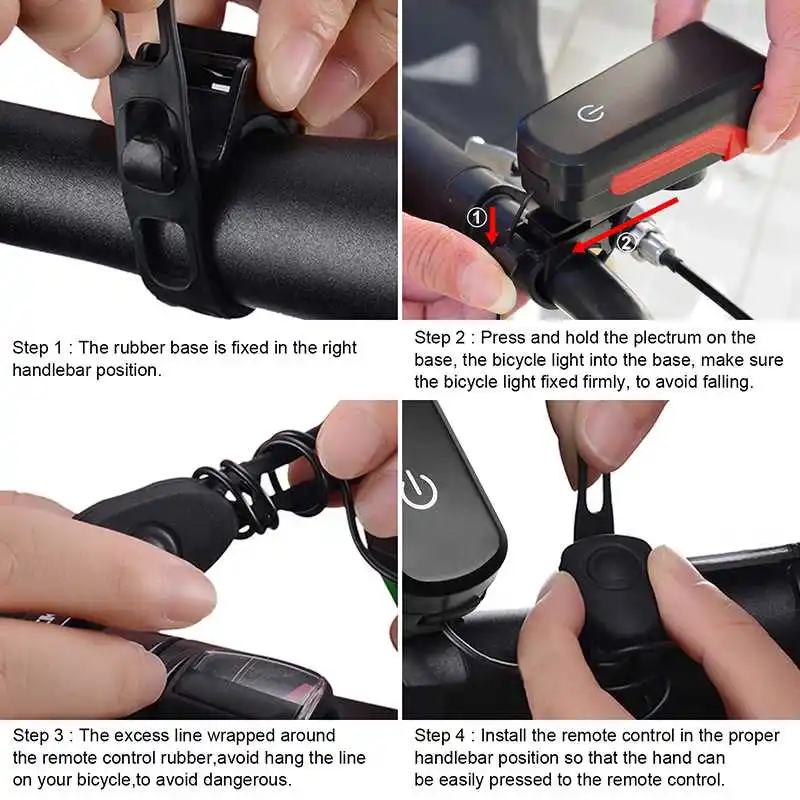 ①
②

Step 1 : The rubber base is fixed in the right handlebar position.

Step 2 : Press and hold the plectrum on the base, the bicycle light into the base, make sure the bicycle light fixed firmly, to avoid falling.

Step 3 : The excess line wrapped around the remote control rubber,avoid hang the line on your bicycle,to avoid dangerous.

Step 4 : Install the remote control in the proper handlebar position so that the hand can be easily pressed to the remote control.