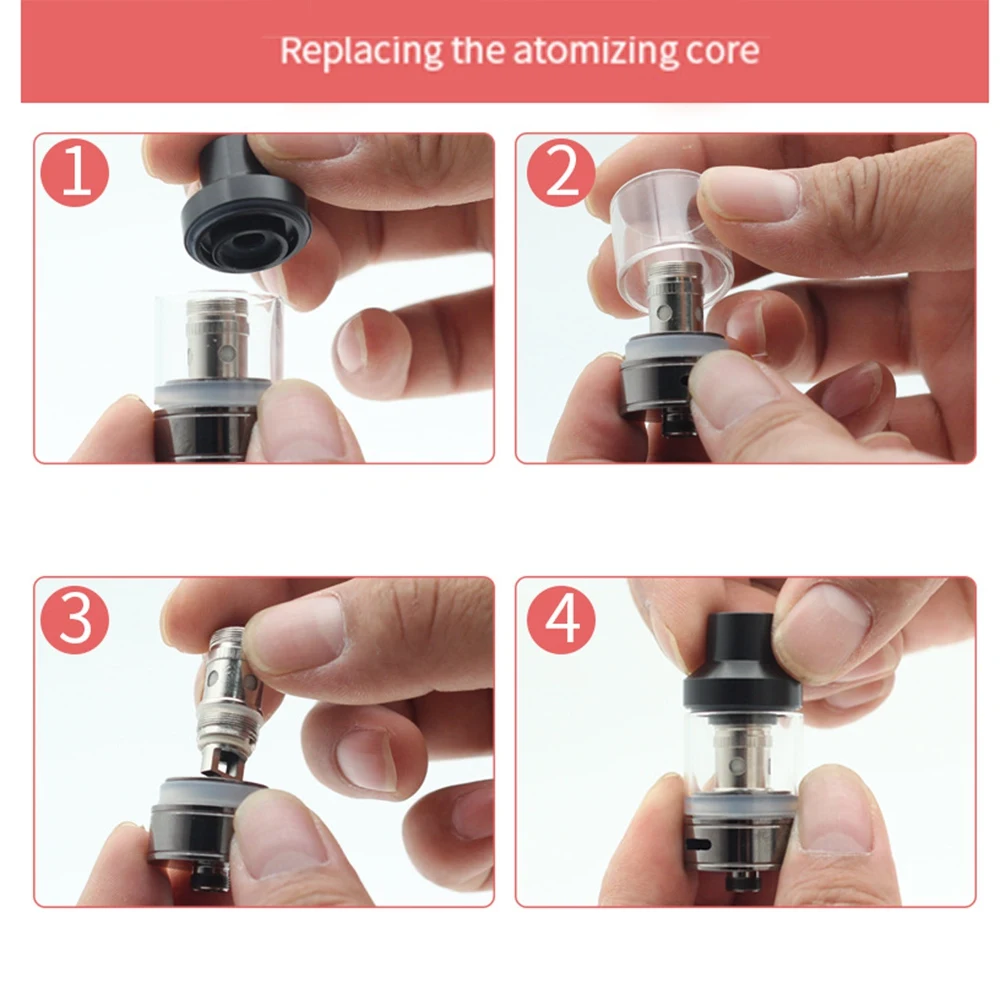 Replacing the atomizing core

1

2

3

4