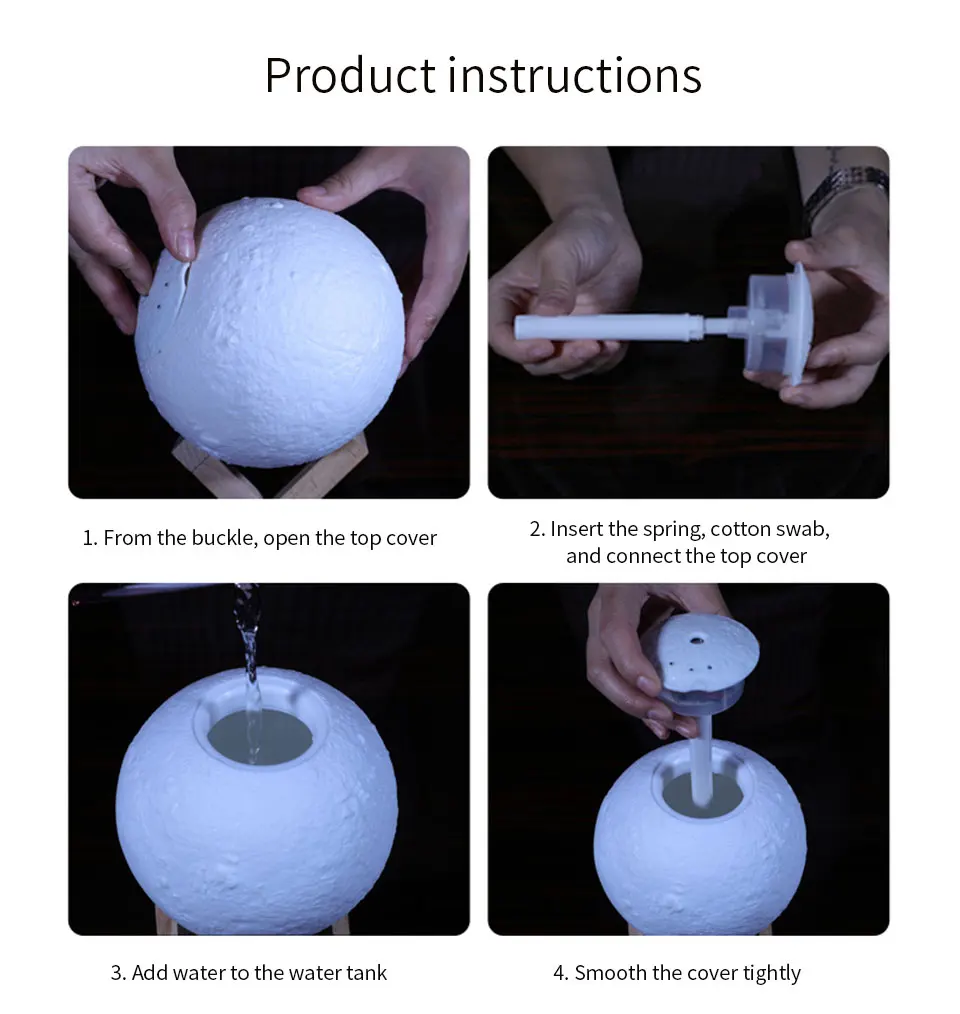 Product instructions

1. From the buckle, open the top cover

2. Insert the spring, cotton swab, and connect the top cover

3. Add water to the water tank

4. Smooth the cover tightly