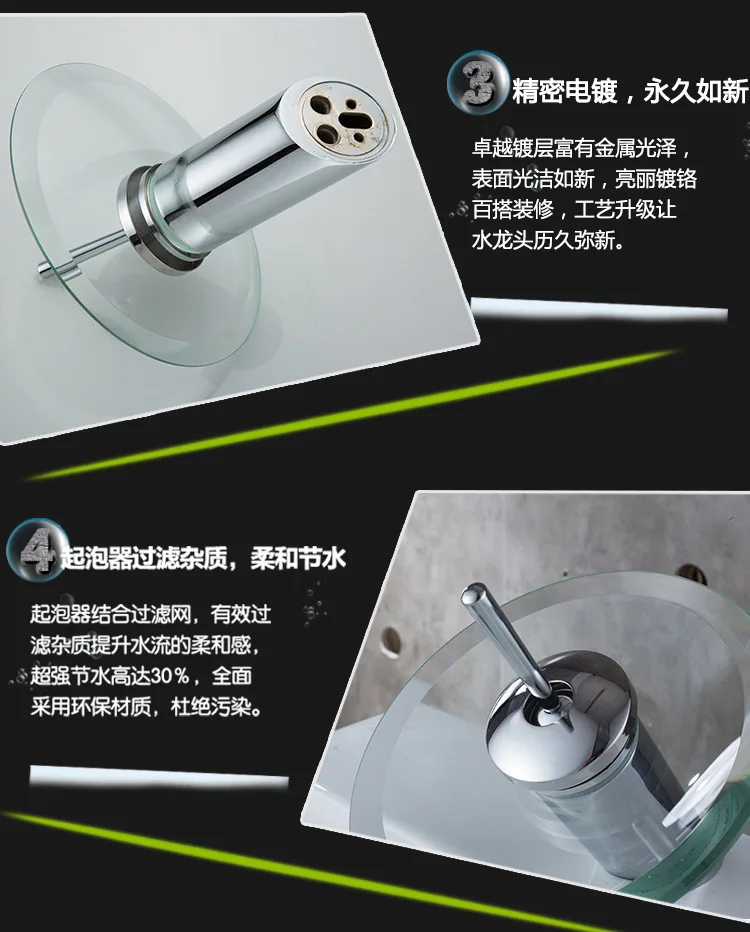 3 精密电镀，永久如新

卓越镀层富有金属光泽，表面光洁如新，亮丽镀铬百搭装修，工艺升级让水龙头历久弥新。

4 起泡器过滤杂质，柔和节水

起泡器结合过滤网，有效过滤杂质提升水流的柔和感，超强节水高达30%，全面采用环保材质，杜绝污染。