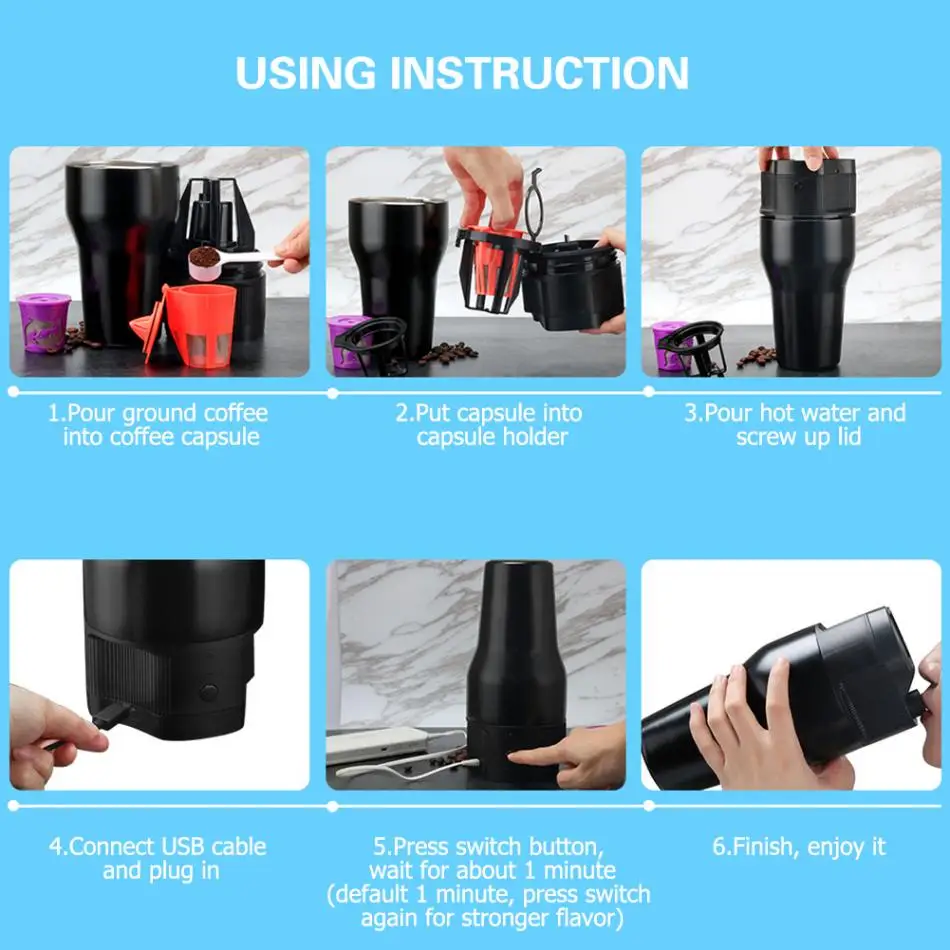 USING INSTRUCTION

1.Pour ground coffee into coffee capsule

2.Put capsule into capsule holder

3.Pour hot water and screw up lid

4.Connect USB cable and plug in

5.Press switch button, wait for about 1 minute (default 1 minute, press switch again for stronger flavor)

6.Finish, enjoy it