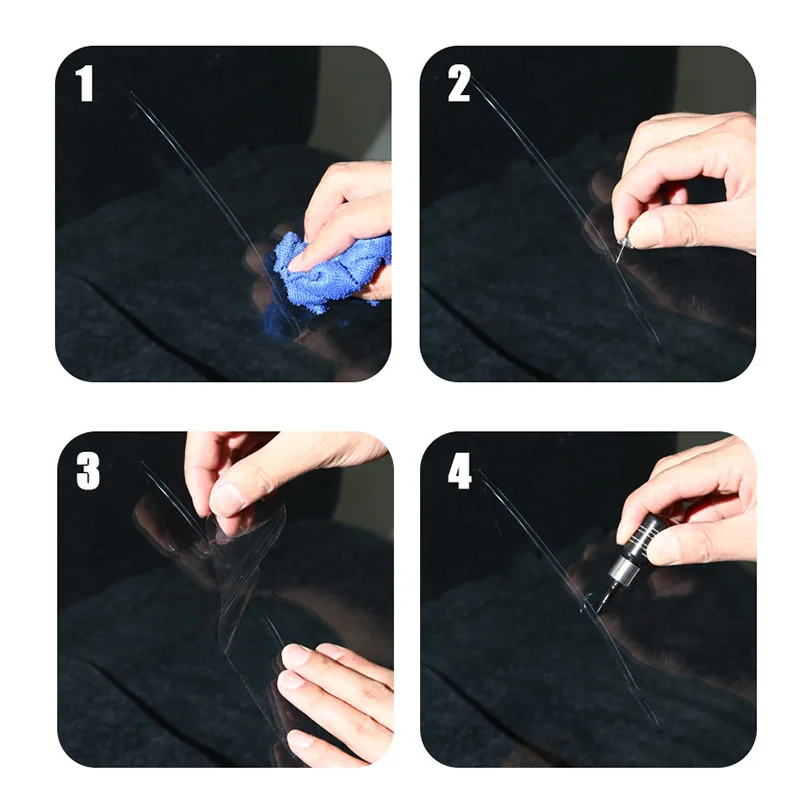 1

2

3

4