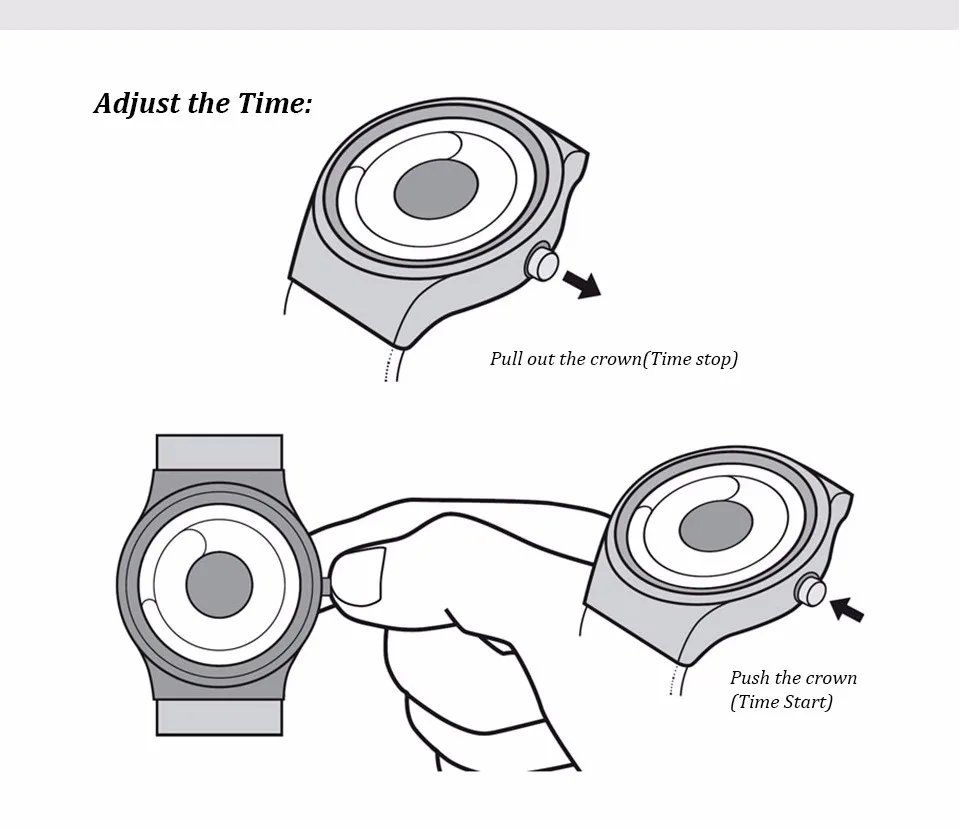 Adjust the Time:

Pull out the crown(Time stop)

Push the crown
(Time Start)