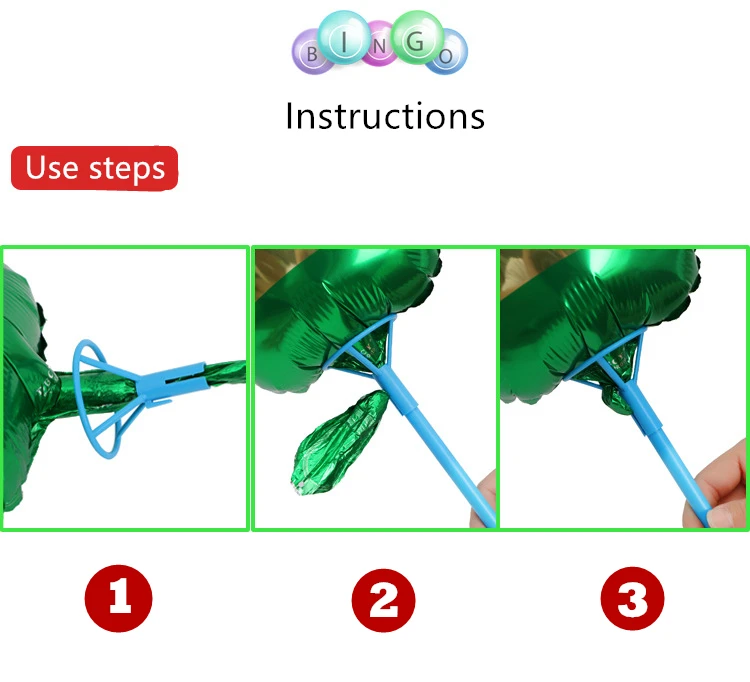 BINGO

Instructions

Use steps

1

2

3