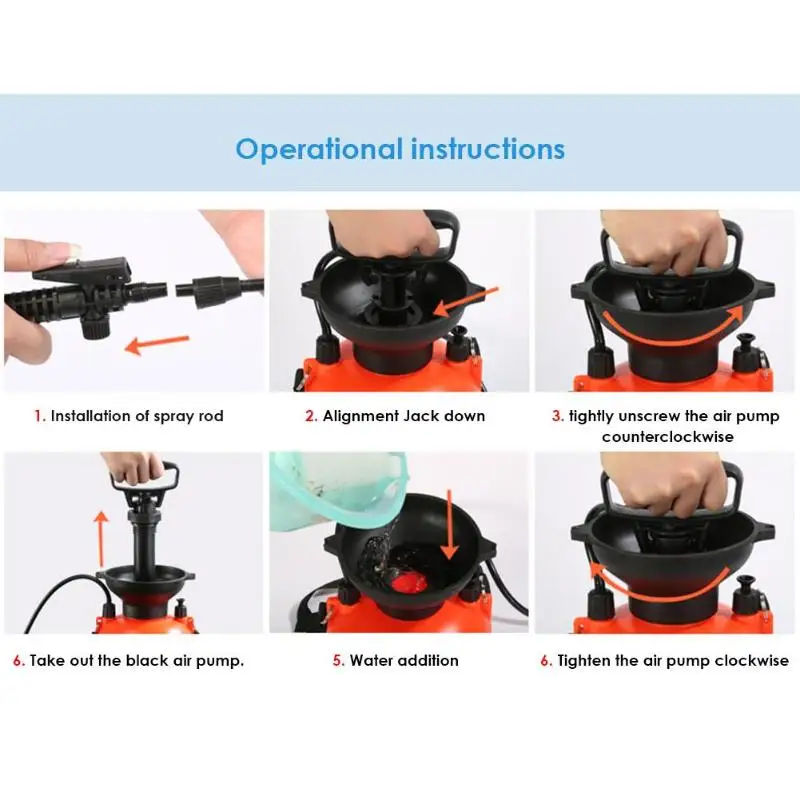 Operational instructions

1. Installation of spray rod

2. Alignment Jack down

3. tightly unscrew the air pump counterclockwise

6. Take out the black air pump.

5. Water addition

6. Tighten the air pump clockwise