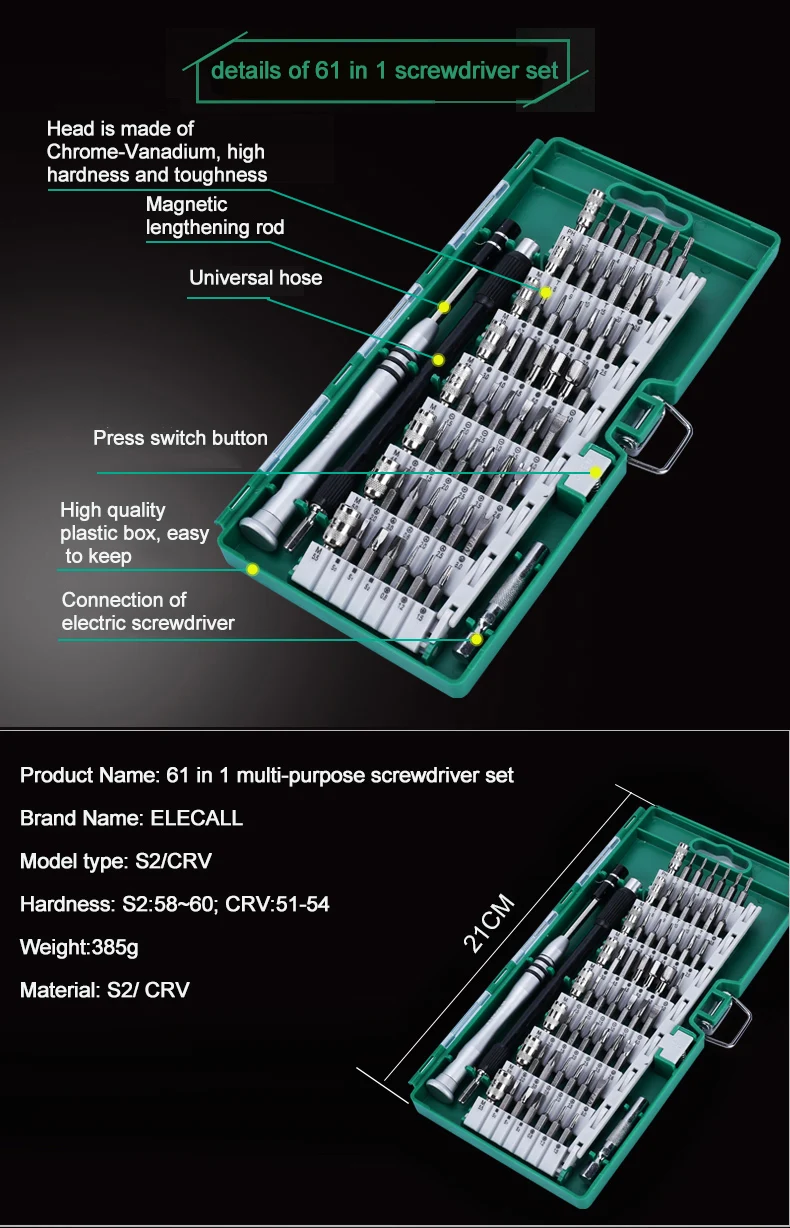 details of 61 in 1 screwdriver set

Head is made of Chrome-Vanadium, high hardness and toughness

Magnetic lengthening rod

Universal hose

Press switch button

High quality plastic box, easy to keep

Connection of electric screwdriver

Product Name: 61 in 1 multi-purpose screwdriver set

Brand Name: ELECALL

Model type: S2/CRV

Hardness: S2:58~60; CRV:51-54

Weight:385g

Material: S2/ CRV

21CM