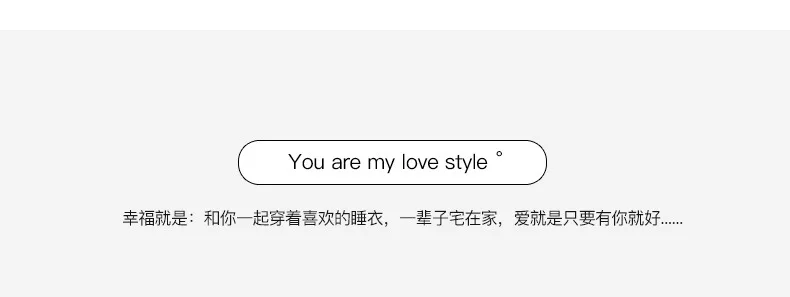 You are my love style °

幸福就是：和你一起穿着喜欢的睡衣，一辈子宅在家，爱就是只要有你就好......