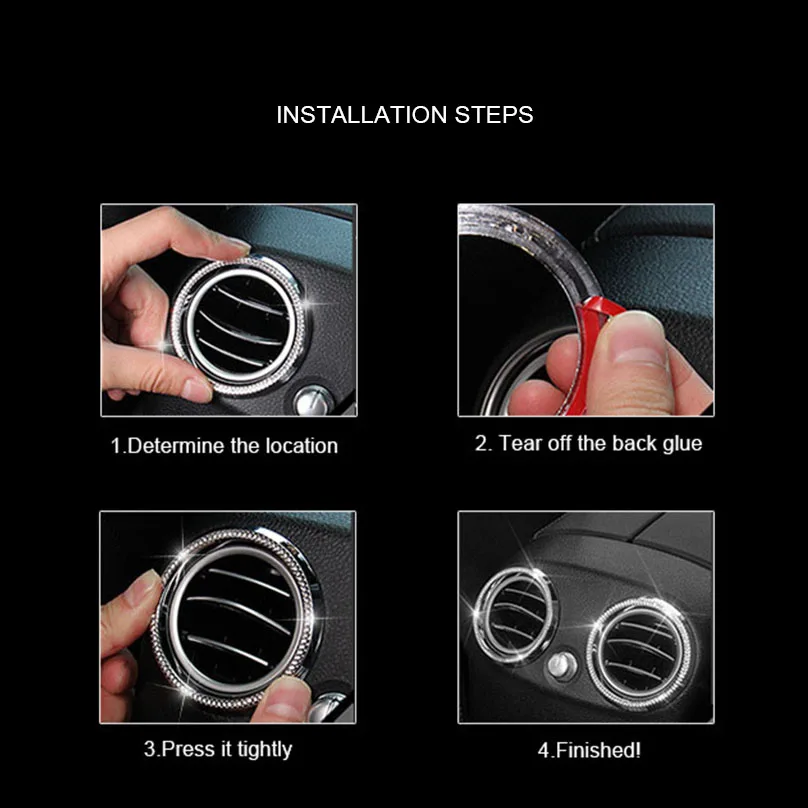 INSTALLATION STEPS

1.Determine the location

2. Tear off the back glue

3.Press it tightly

4.Finished!