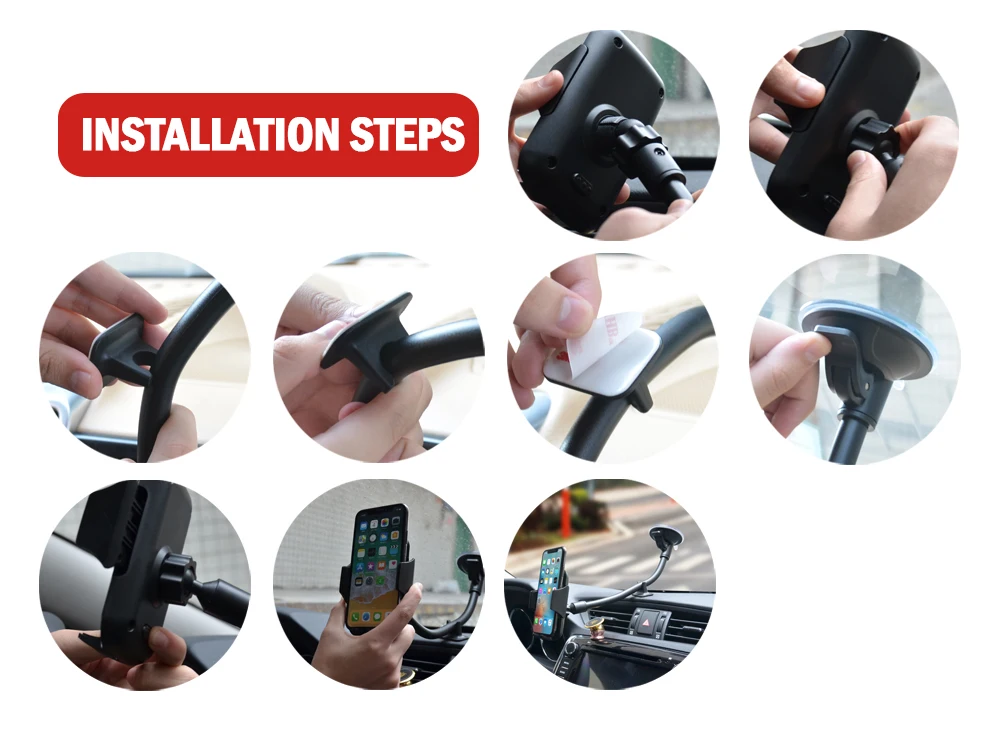 INSTALLATION STEPS