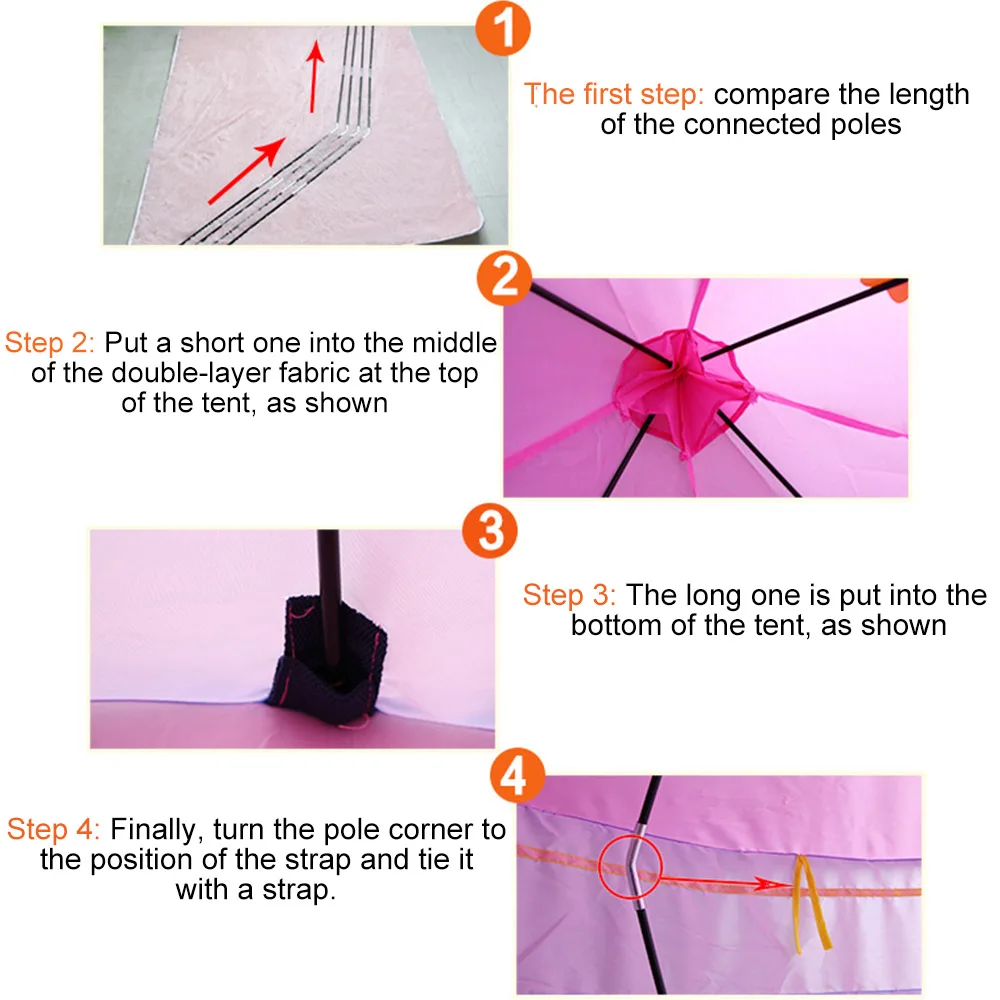 1

The first step: compare the length of the connected poles

2

Step 2: Put a short one into the middle of the double-layer fabric at the top of the tent, as shown

3

Step 3: The long one is put into the bottom of the tent, as shown

4

Step 4: Finally, turn the pole corner to the position of the strap and tie it with a strap.