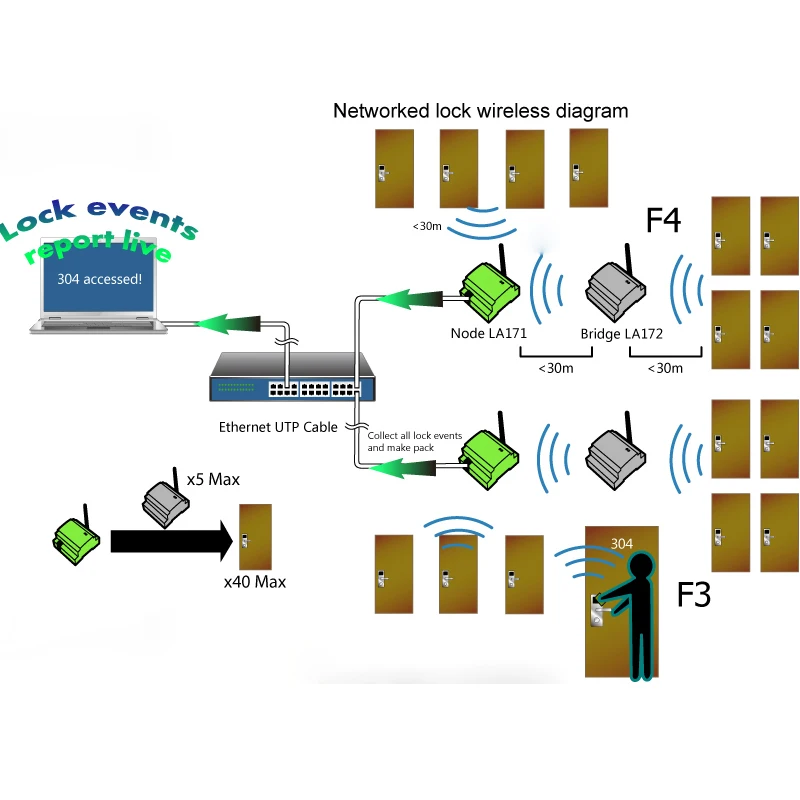 Networked lock wireless diagram

Lock events report live

304 accessed!

<30m

F4

Node LA171

Bridge LA172

<30m

<30m

Ethernet UTP Cable

Collect all lock events and make pack

x5 Max

x40 Max

304

F3