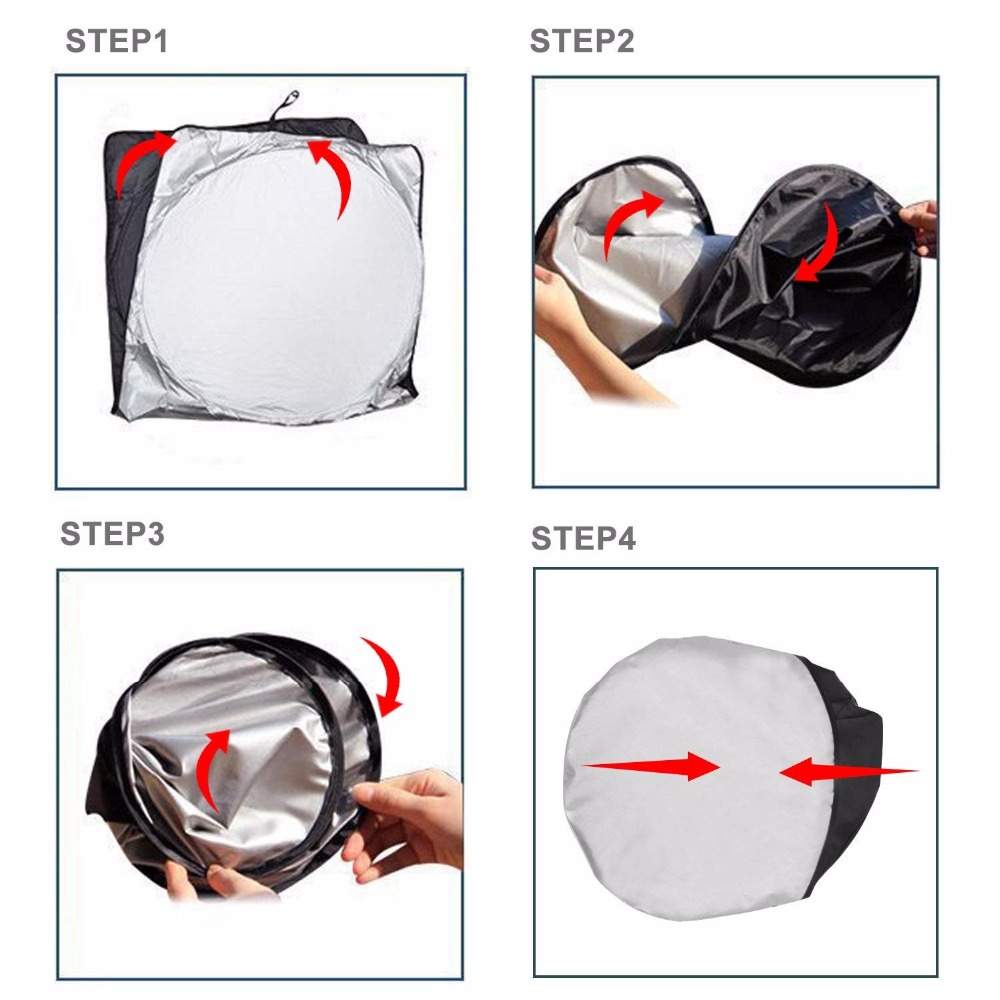 STEP1

STEP2

STEP3

STEP4