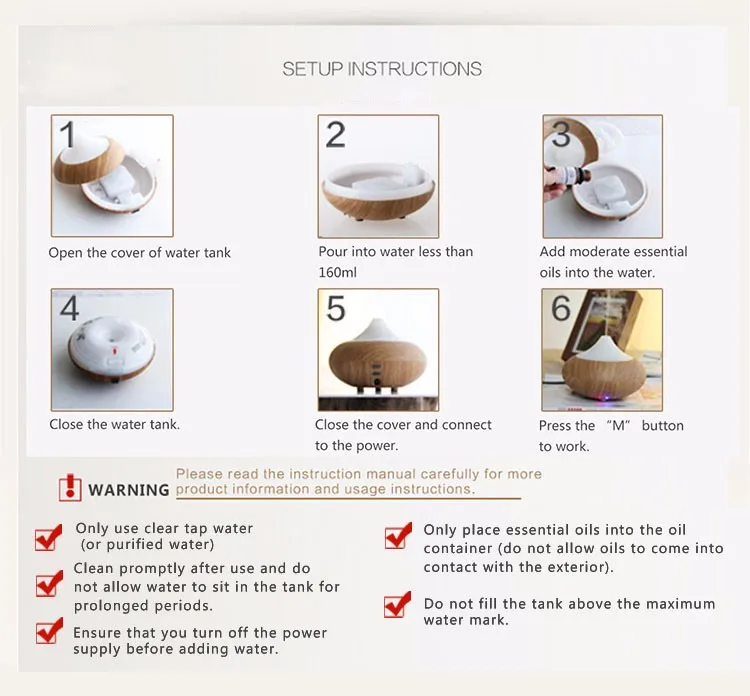 SETUP INSTRUCTIONS

1
Open the cover of water tank

2
Pour into water less than 160ml

3
Add moderate essential oils into the water.

4
Close the water tank.

5
Close the cover and connect to the power.

6
Press the "M" button to work.

WARNING Please read the instruction manual carefully for more product information and usage instructions.

Only use clear tap water (or purified water)

Clean promptly after use and do not allow water to sit in the tank for prolonged periods.

Ensure that you turn off the power supply before adding water.

Only place essential oils into the oil container (do not allow oils to come into contact with the exterior).

Do not fill the tank above the maximum water mark.