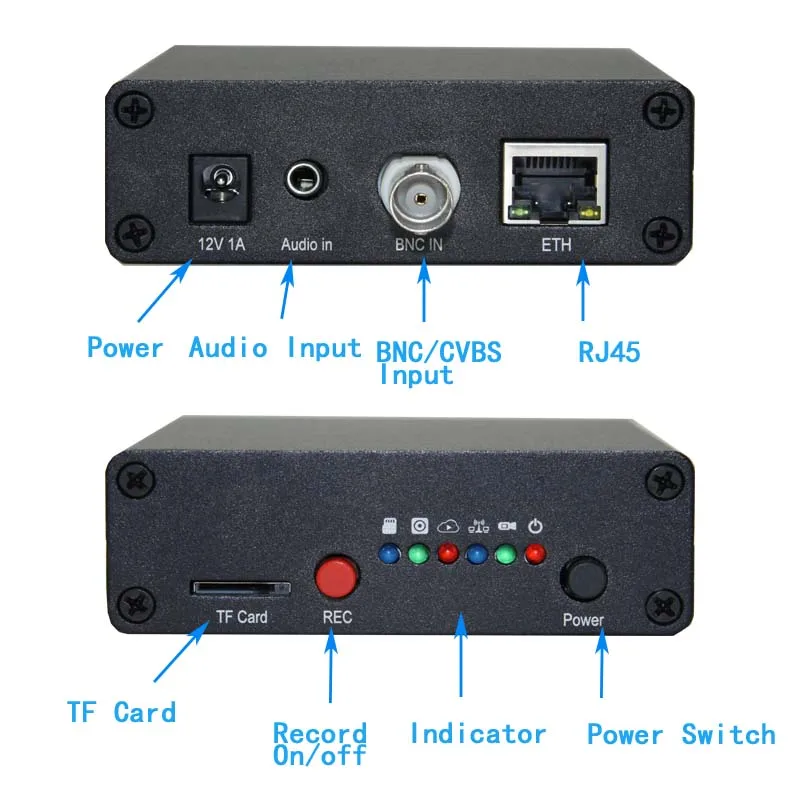 12V 1A
Audio in
BNC IN
ETH

Power
Audio Input
BNC/CVBS Input
RJ45

TF Card
REC
Power

TF Card
Record On/off
Indicator
Power Switch