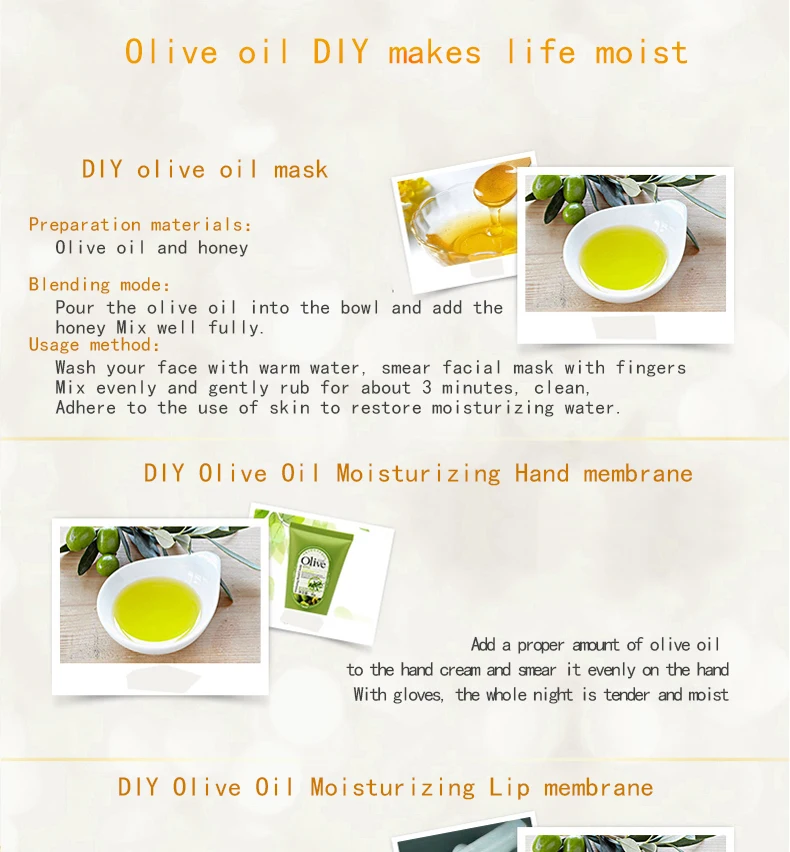 Olive oil DIY makes life moist

DIY olive oil mask

Preparation materials:
Olive oil and honey

Blending mode:
Pour the olive oil into the bowl and add the honey Mix well fully.

Usage method:
Wash your face with warm water, smear facial mask with fingers
Mix evenly and gently rub for about 3 minutes, clean,
Adhere to the use of skin to restore moisturizing water.

DIY Olive Oil Moisturizing Hand membrane

Olive

Add a proper amount of olive oil
to the hand cream and smear it evenly on the hand
With gloves, the whole night is tender and moist

DIY Olive Oil Moisturizing Lip membrane