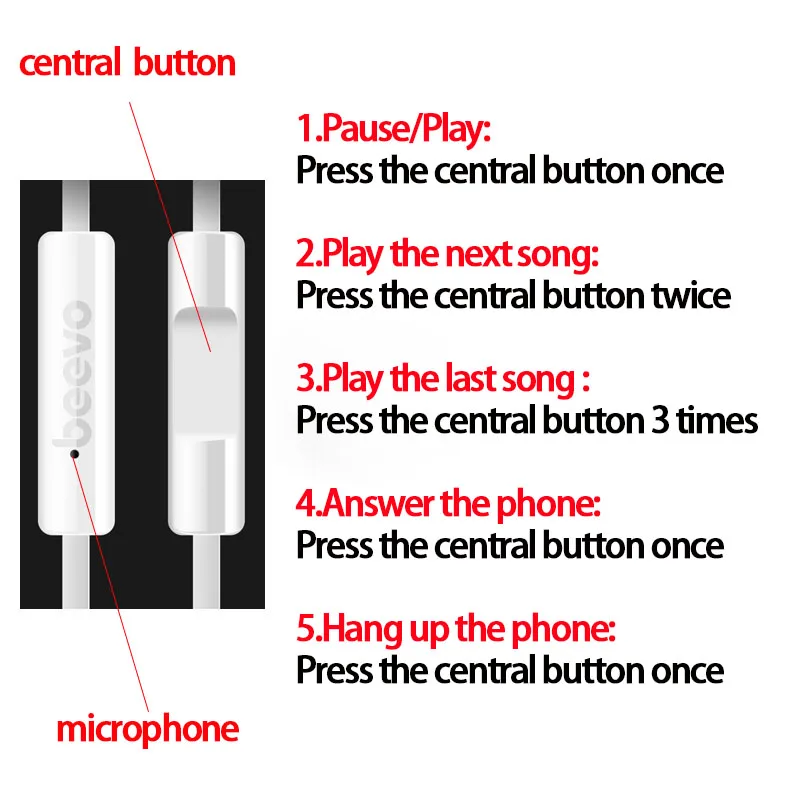 central button

beevo

microphone

1.Pause/Play:
Press the central button once

2.Play the next song:
Press the central button twice

3.Play the last song :
Press the central button 3 times

4.Answer the phone:
Press the central button once

5.Hang up the phone:
Press the central button once