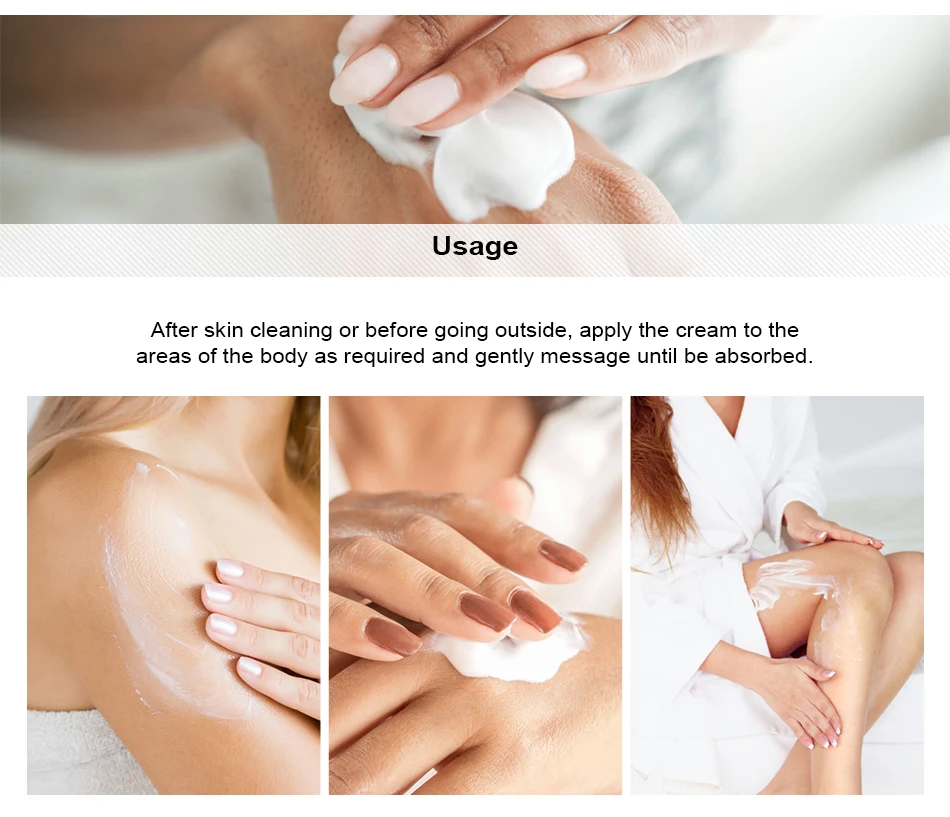 Usage

After skin cleaning or before going outside, apply the cream to the areas of the body as required and gently message until be absorbed.