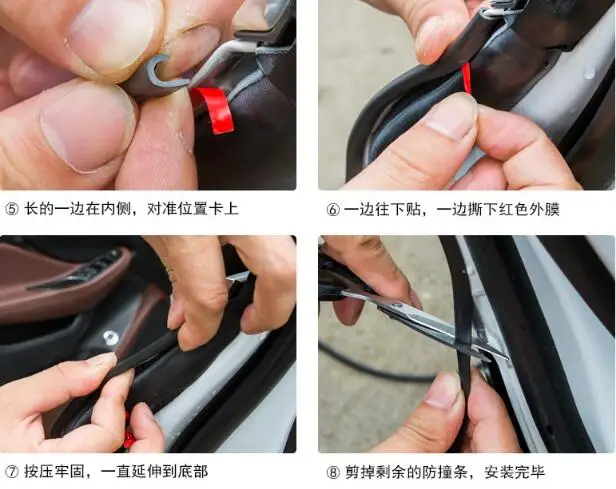 ⑤ 长的一边在内侧，对准位置卡上

⑥ 一边往下贴，一边撕下红色外膜

⑦ 按压牢固，一直延伸到底部

⑧ 剪掉剩余的防撞条，安装完毕