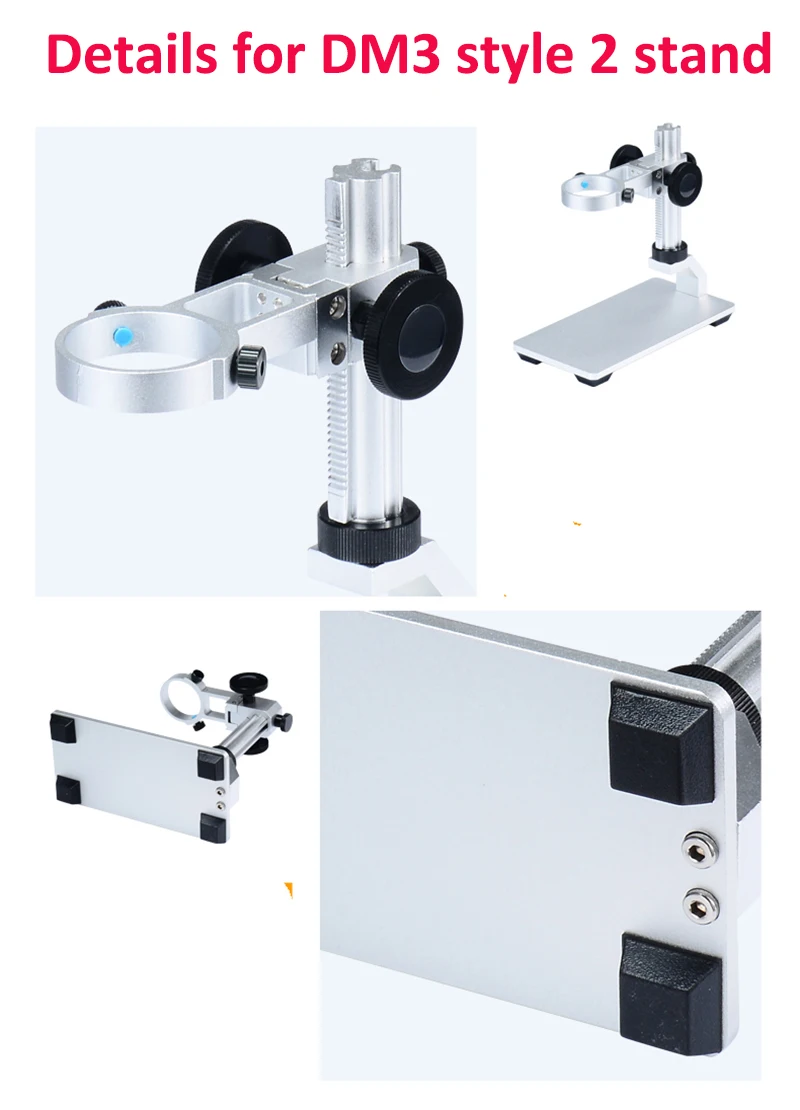 Details for DM3 style 2 stand