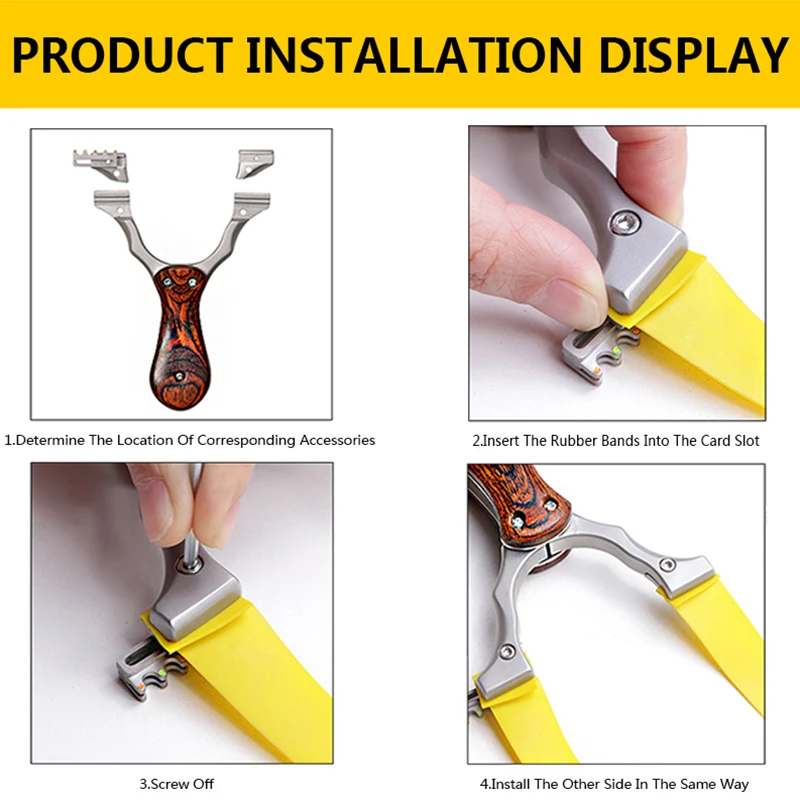 PRODUCT INSTALLATION DISPLAY

1.Determine The Location Of Corresponding Accessories

2.Insert The Rubber Bands Into The Card Slot

3.Screw Off

4.Install The Other Side In The Same Way